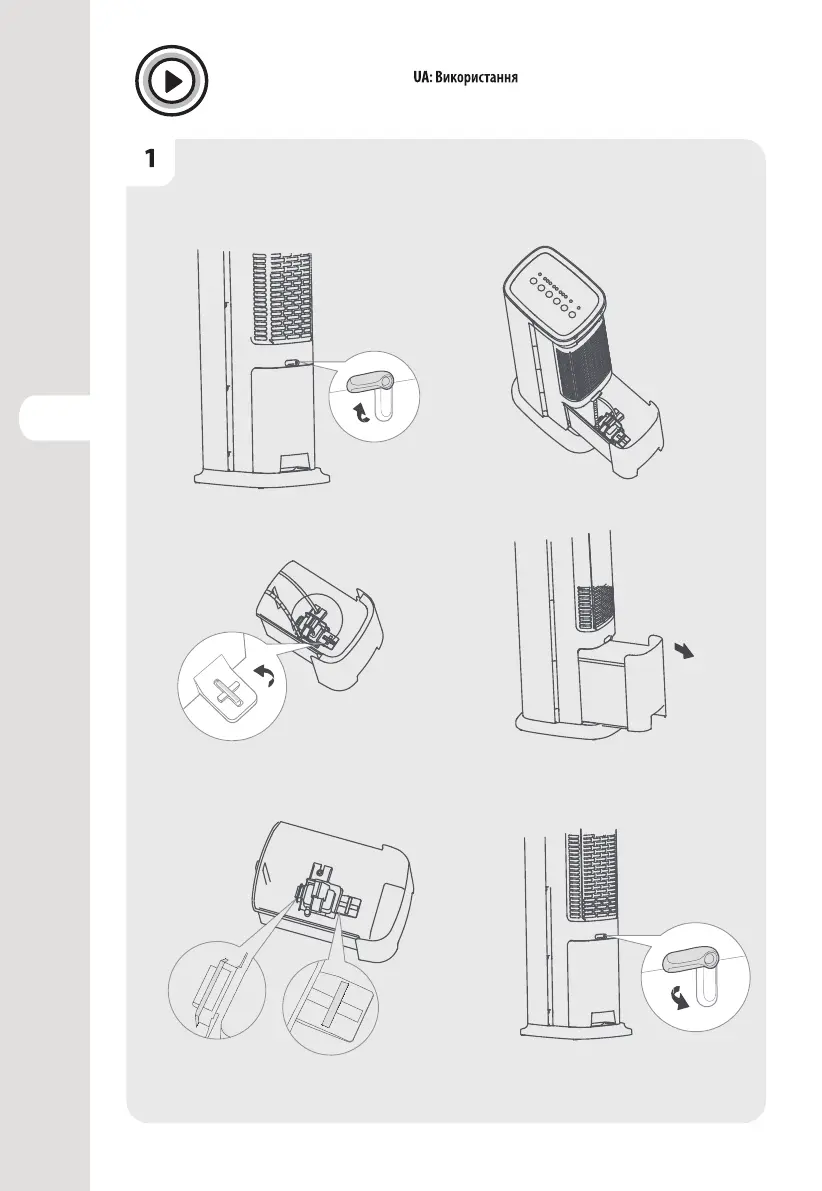 UA: Використання

1