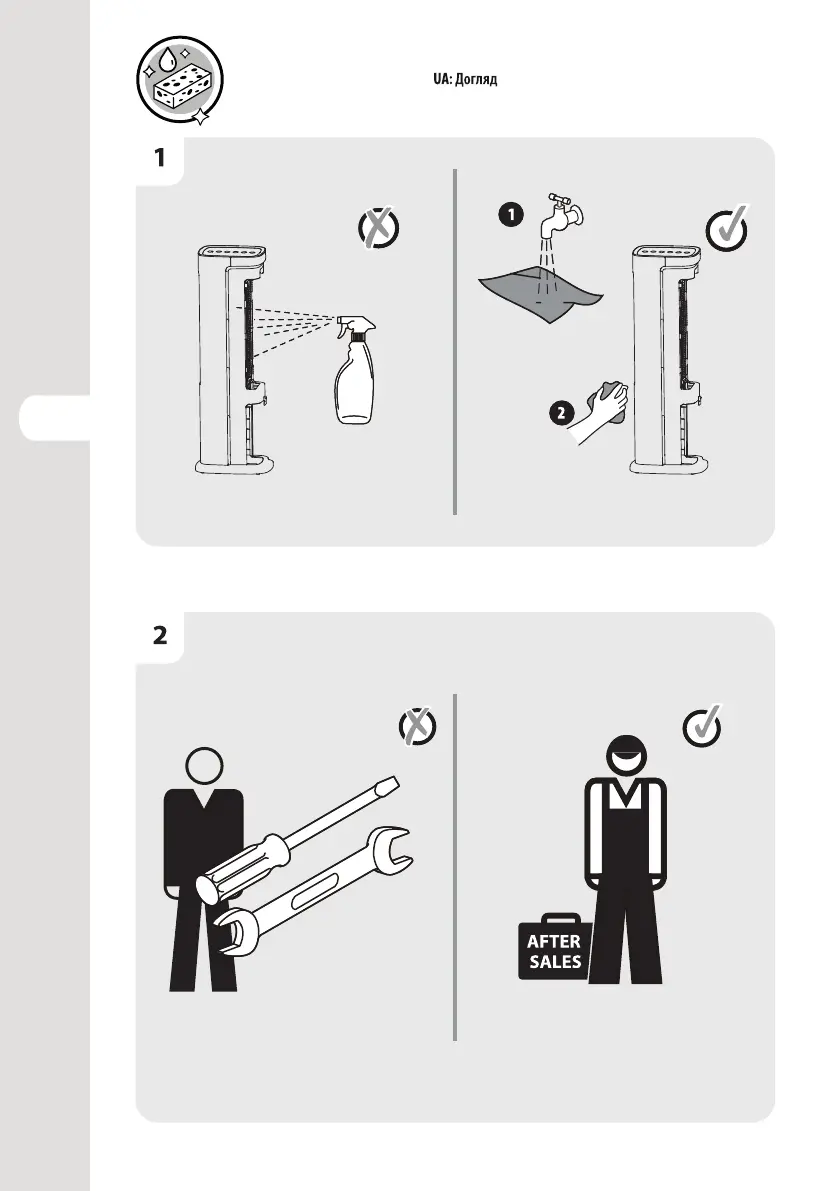 UA: Догляд

1

1

2

2

AFTER SALES