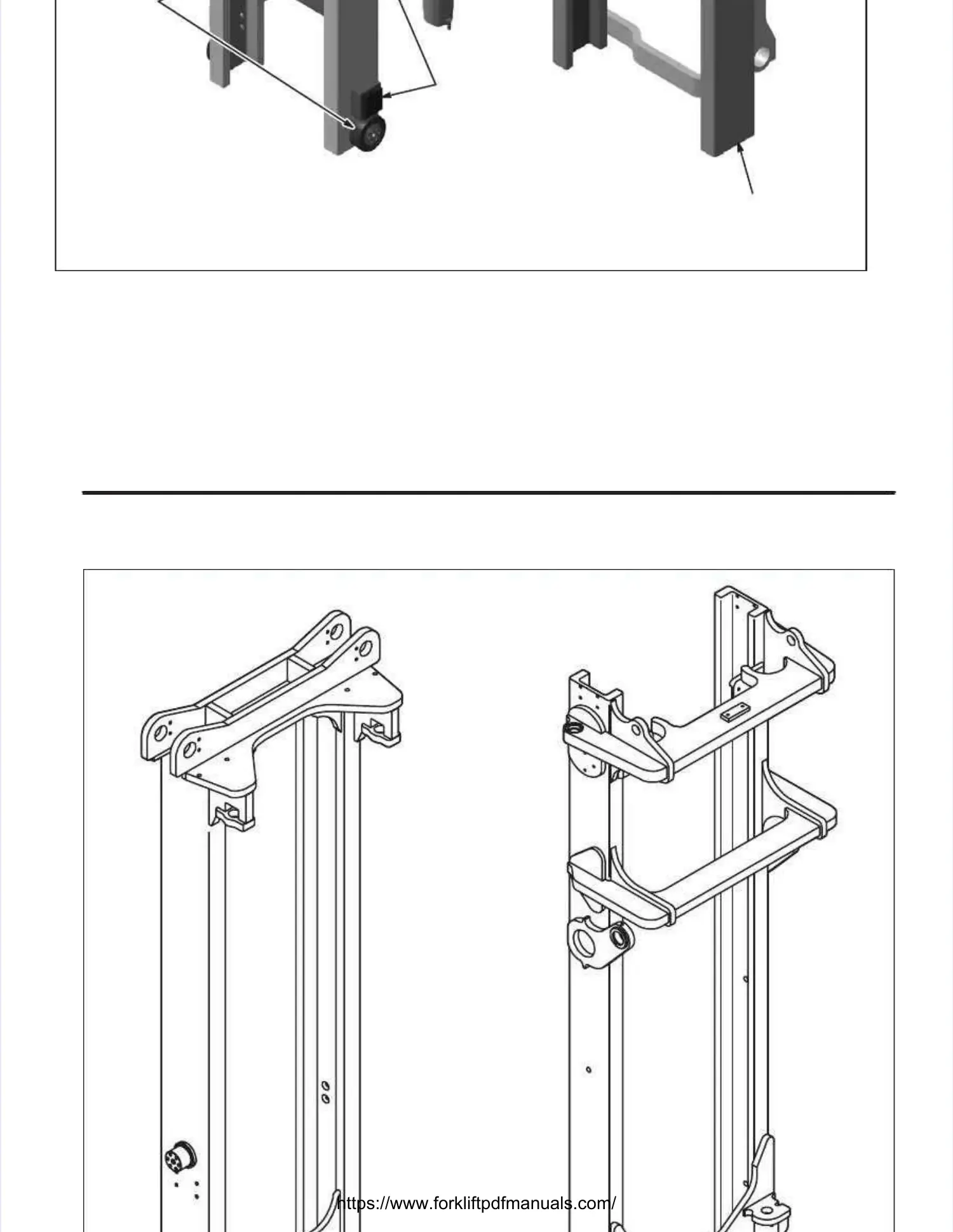 https://www.forkliftpdfmanuals.com/