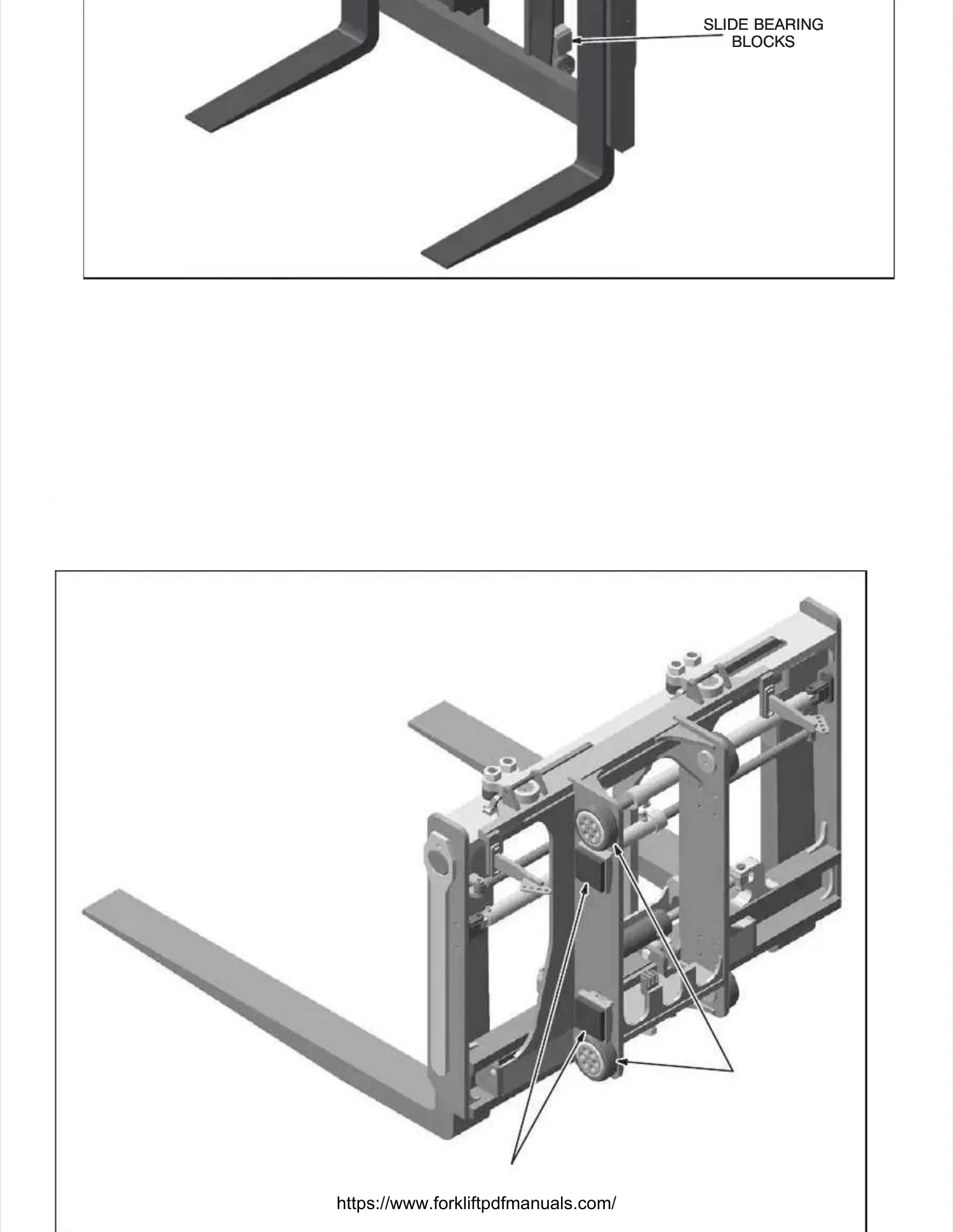 SLIDE BEARING BLOCKS

https://www.forkliftpdfmanuals.com/