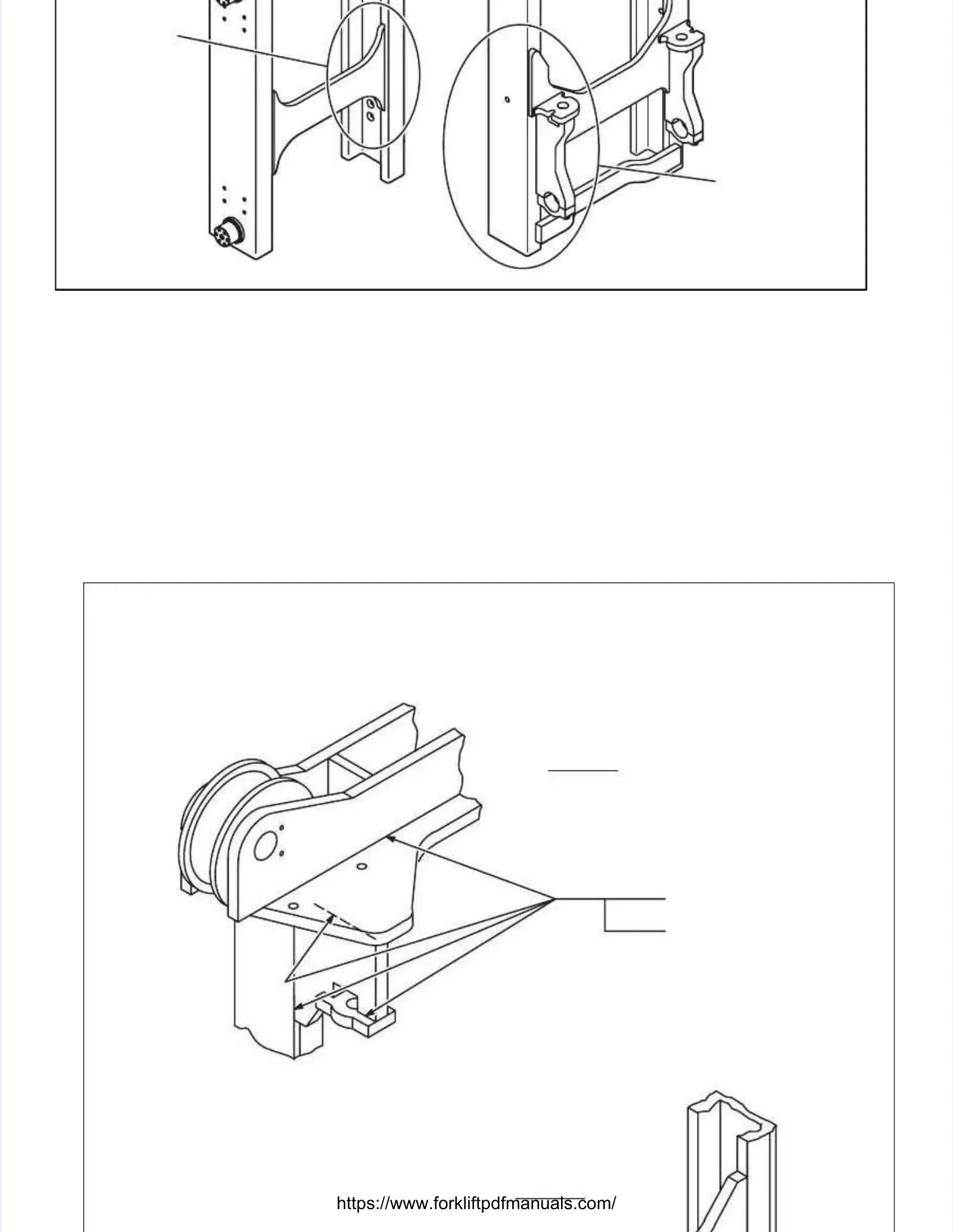 https://www.forkliftpdfmanuals.com/