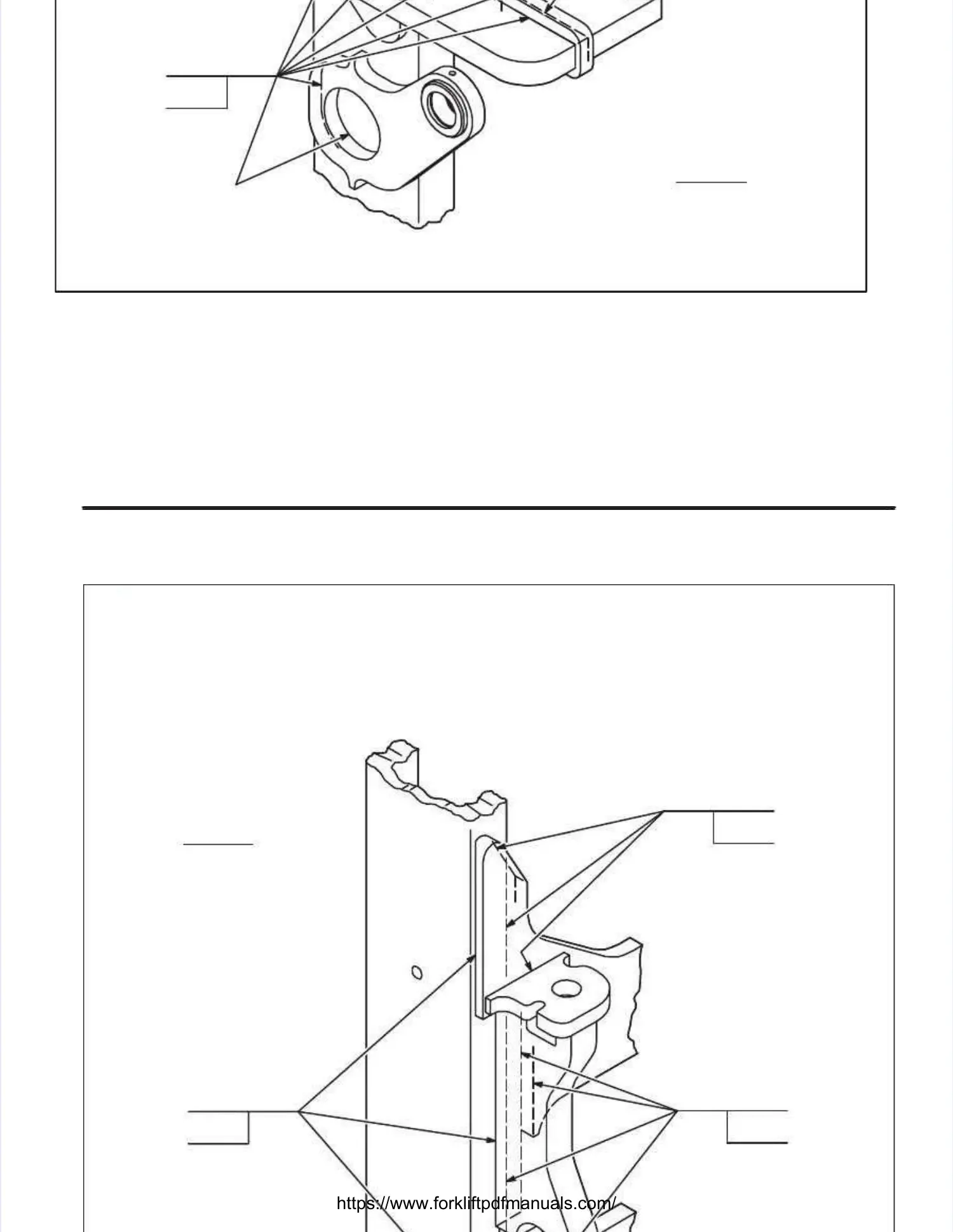 https://www.forkliftpdfmanuals.com/