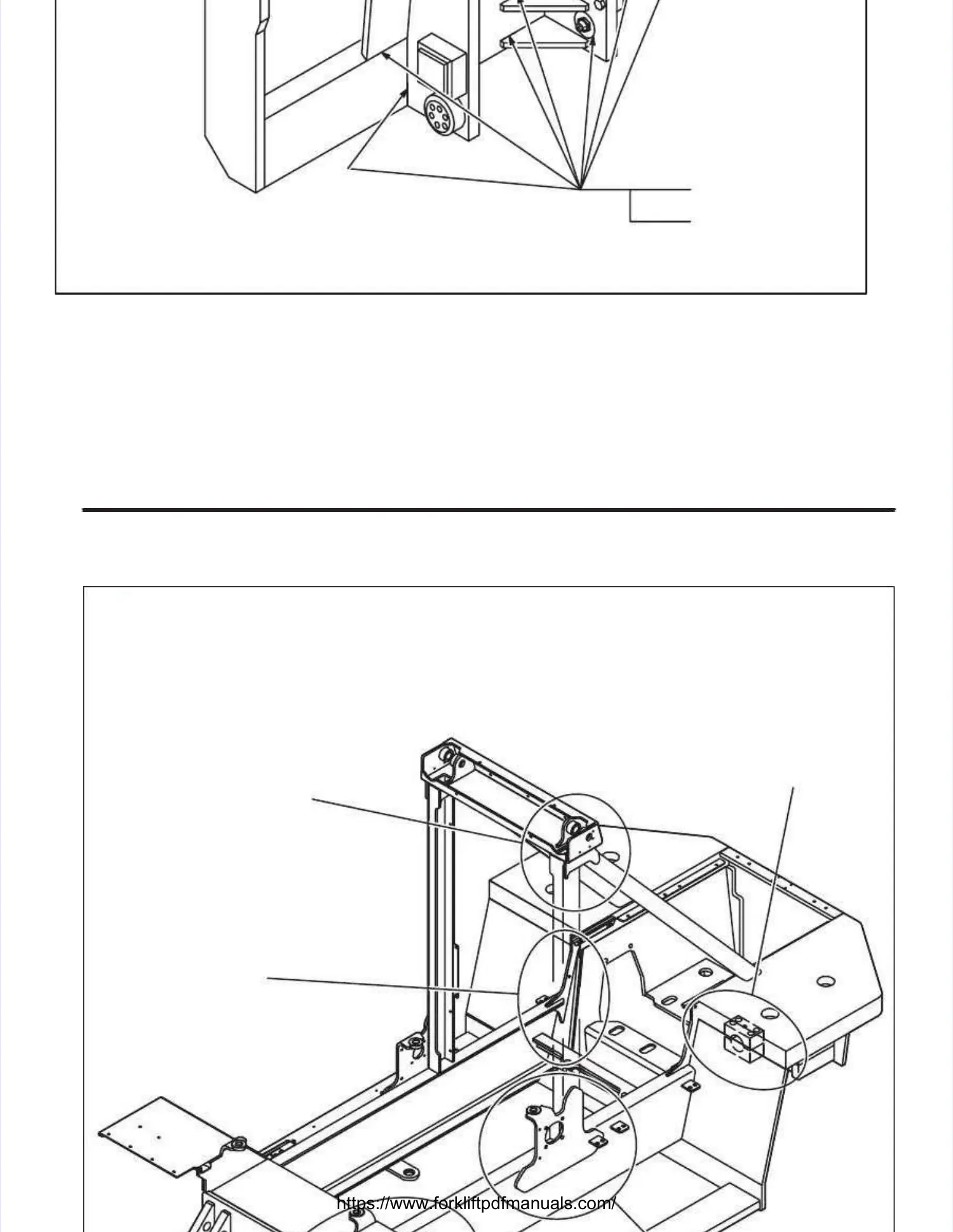 https://www.forkliftpdfmanuals.com/