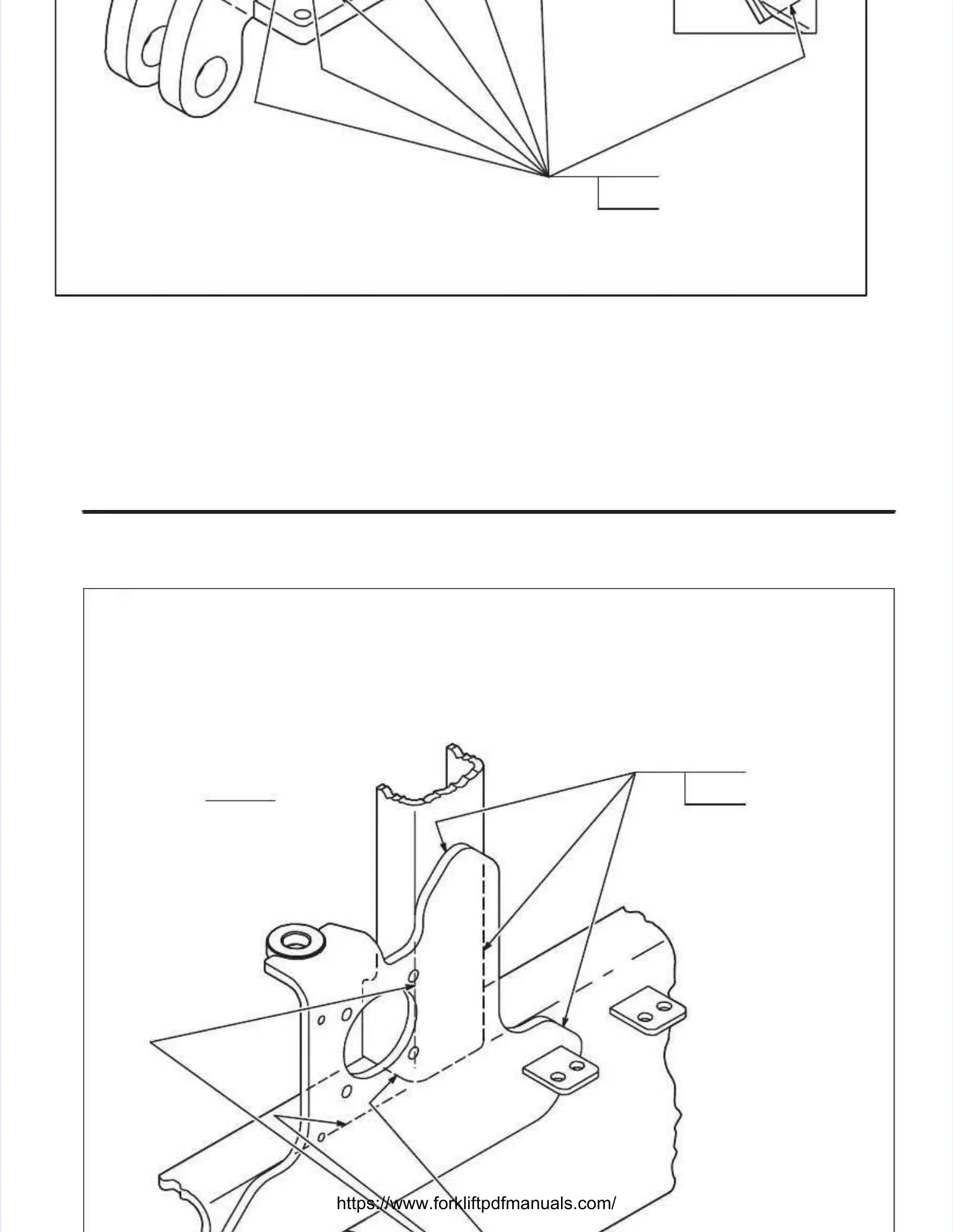 https://www.forkliftpdfmanuals.com/