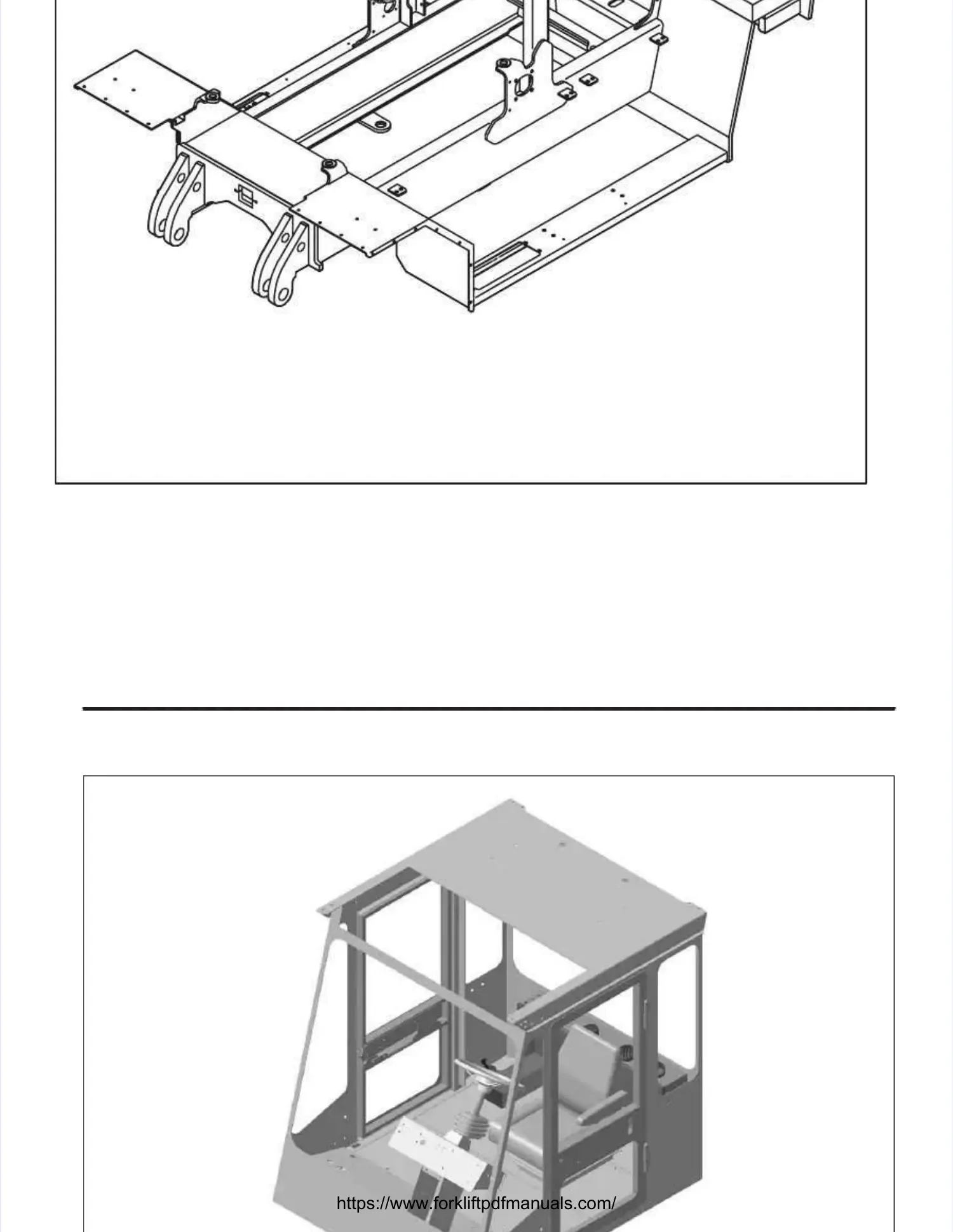 https://www.forkliftpdfmanuals.com/