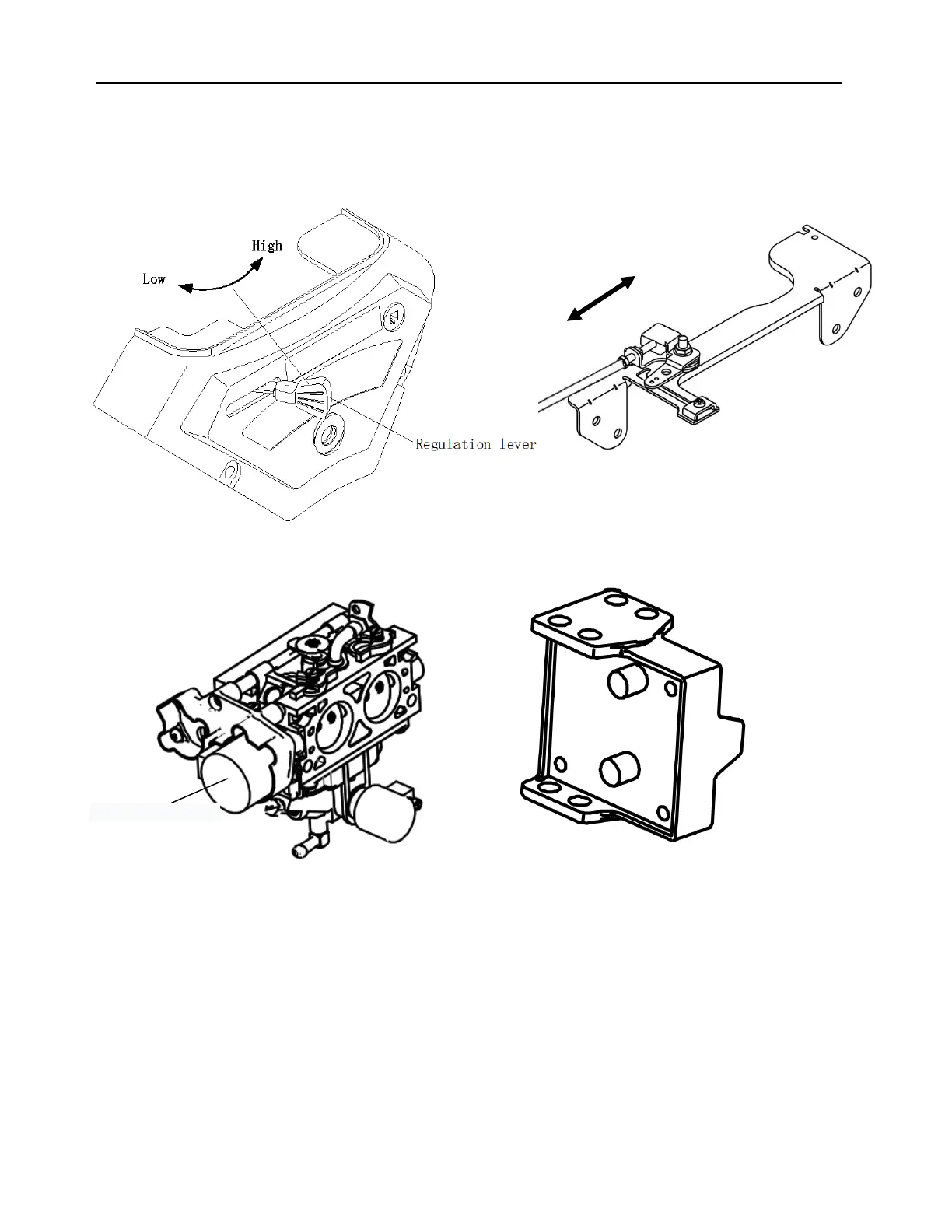 High

Low

Regulation lever