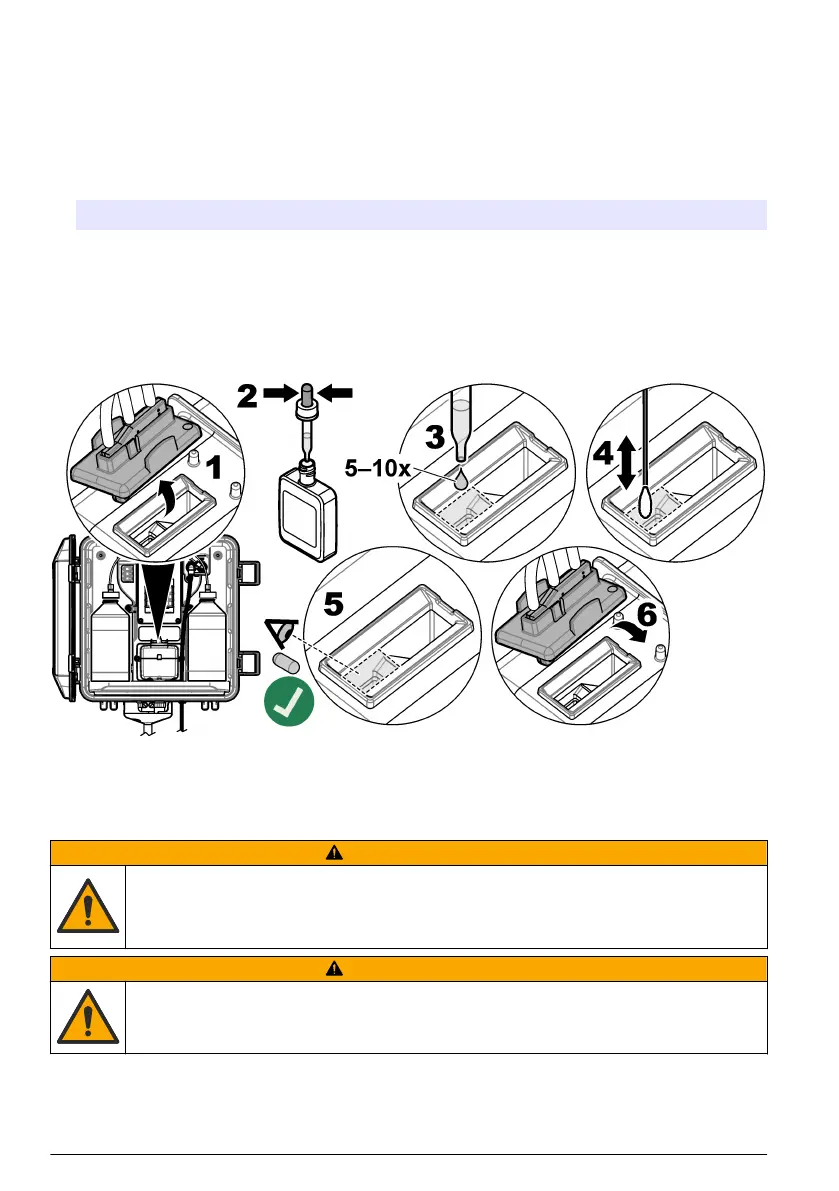 2
1
3
5–10x
4
5
6