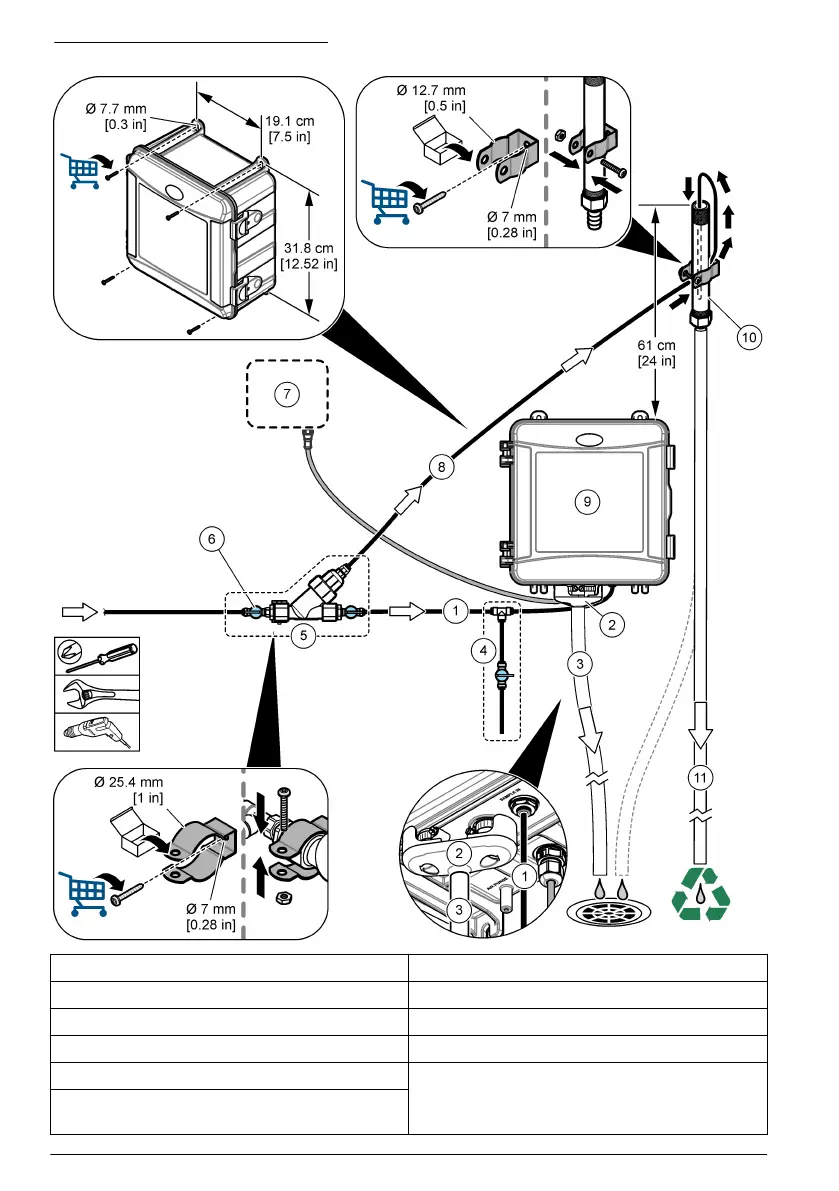 Ø 7.7 mm [0.3 in]

19.1 cm [7.5 in]

31.8 cm [12.52 in]

Ø 12.7 mm [0.5 in]

Ø 7 mm [0.28 in]

61 cm [24 in]

10

7

8

9

6

5

1

2

4

3

11

Ø 25.4 mm [1 in]

Ø 7 mm [0.28 in]

2

1

3