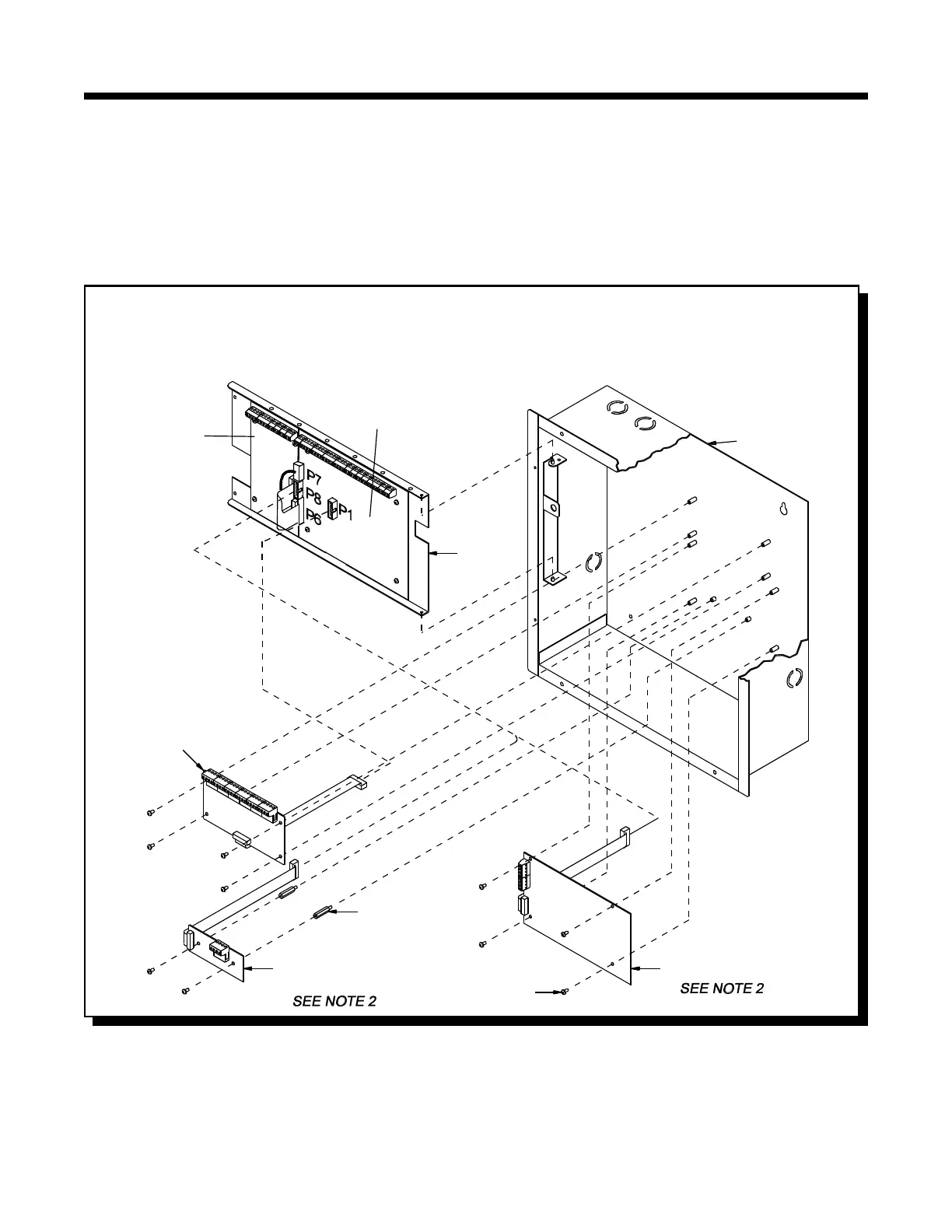 P7
P8
P6
P1

SEE NOTE 2

SEE NOTE 2