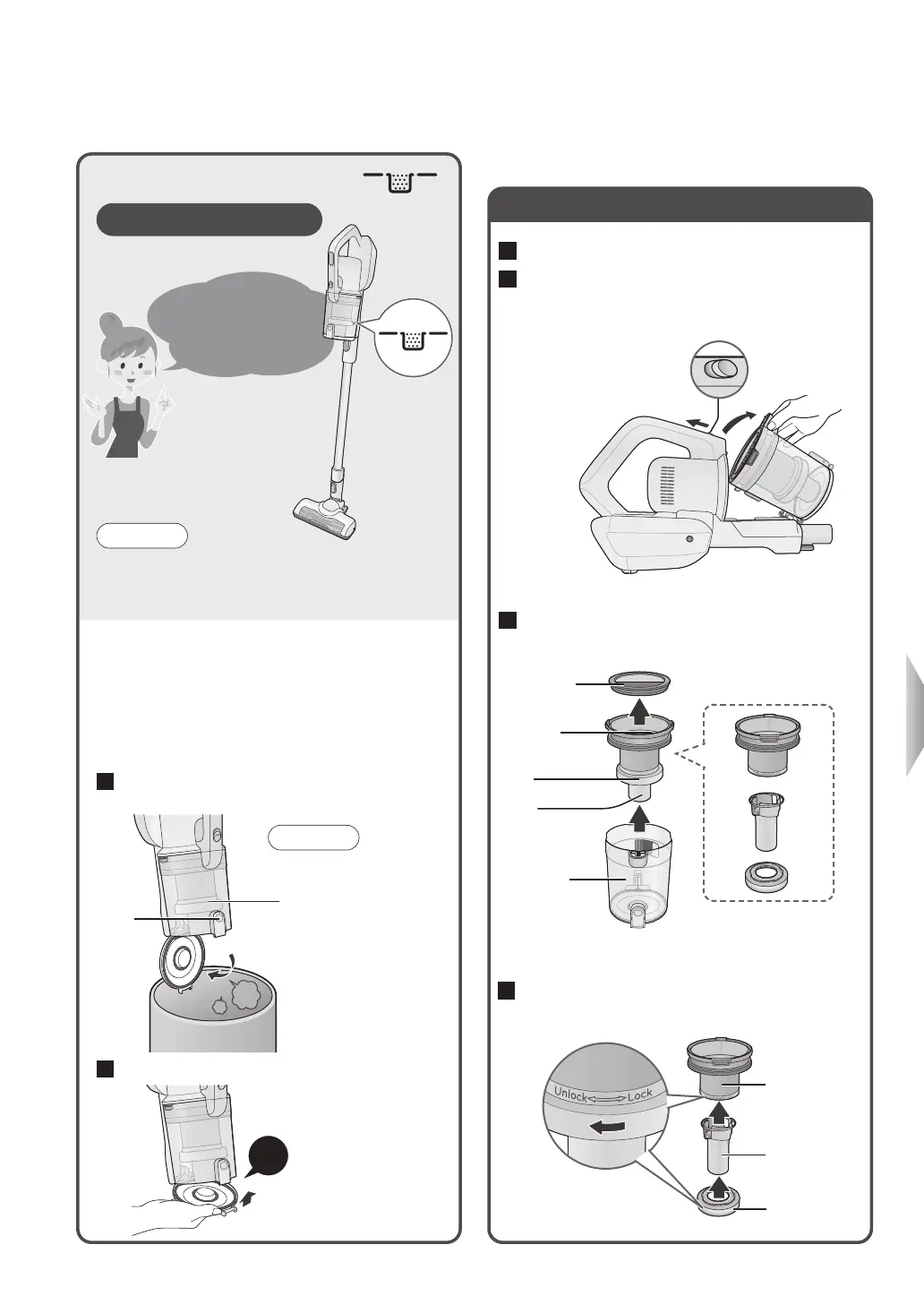 Unlock Lock