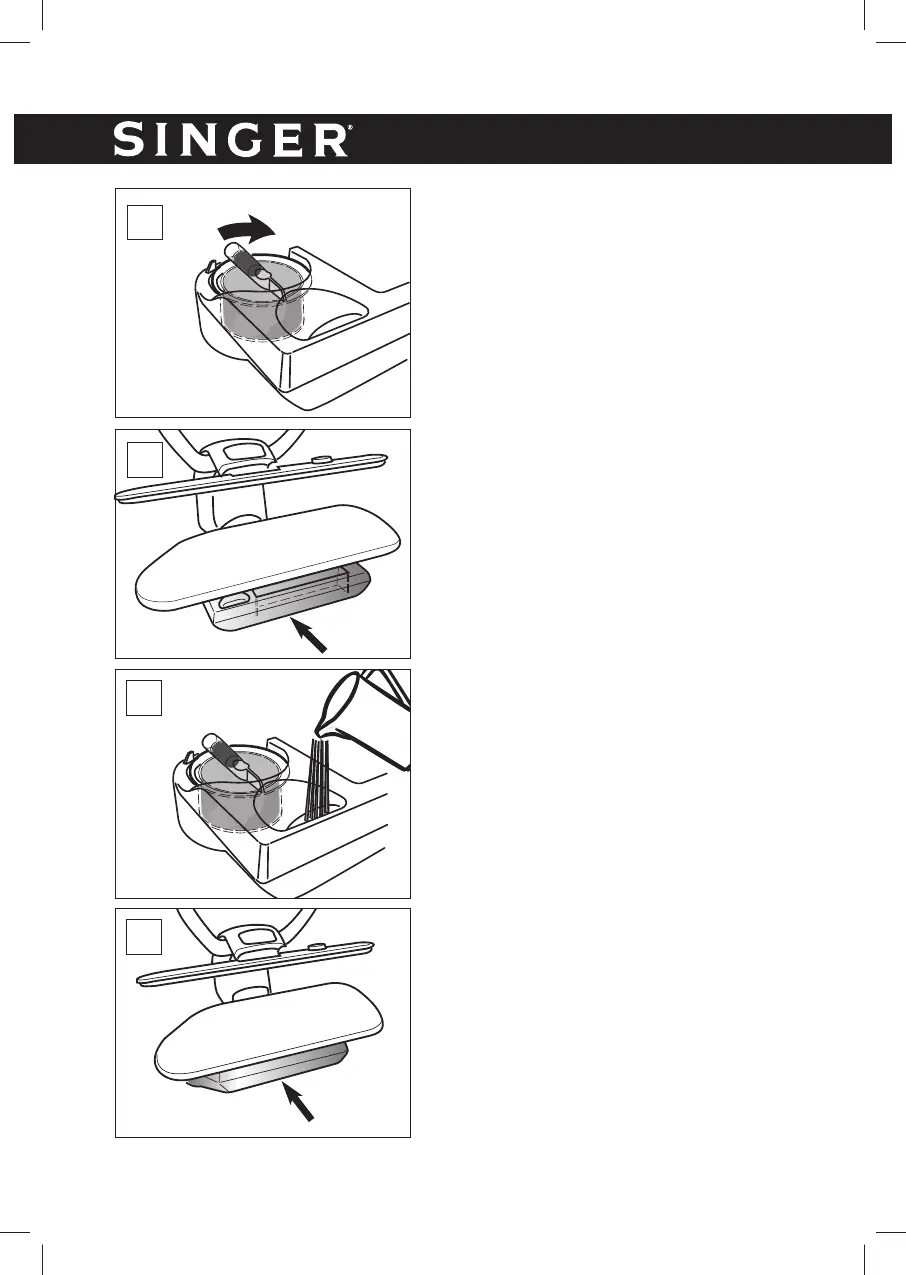 SINGER®