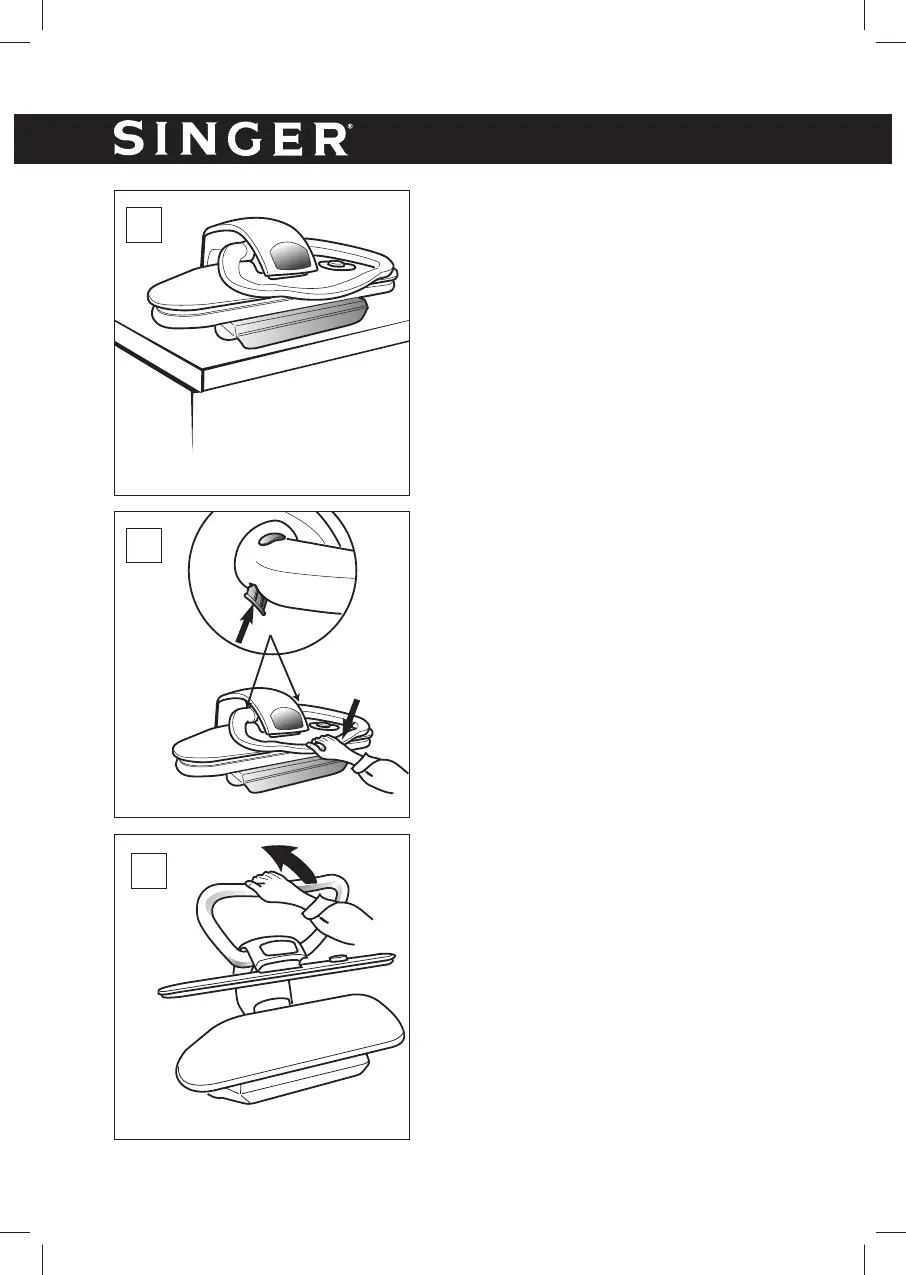 SINGER®