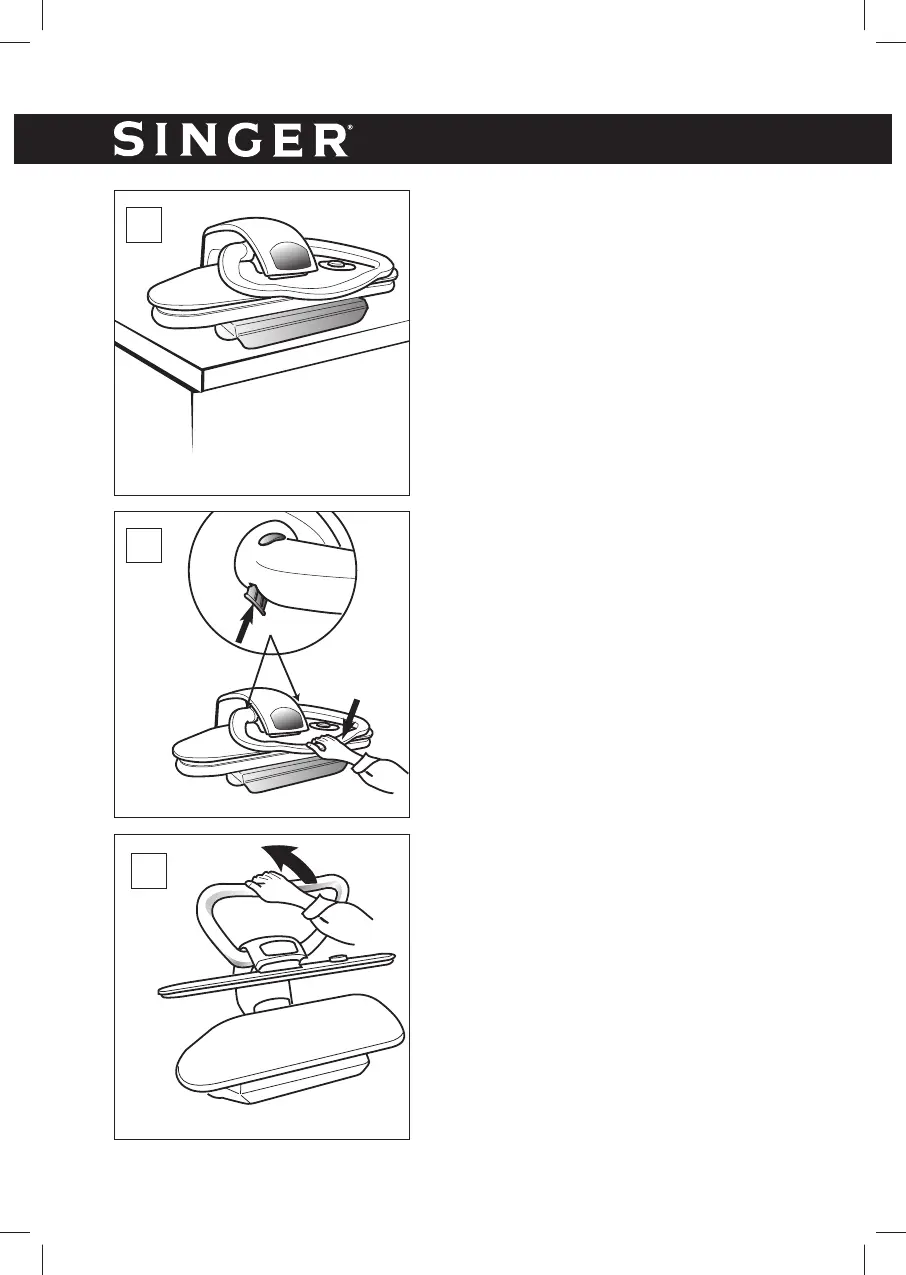 SINGER®