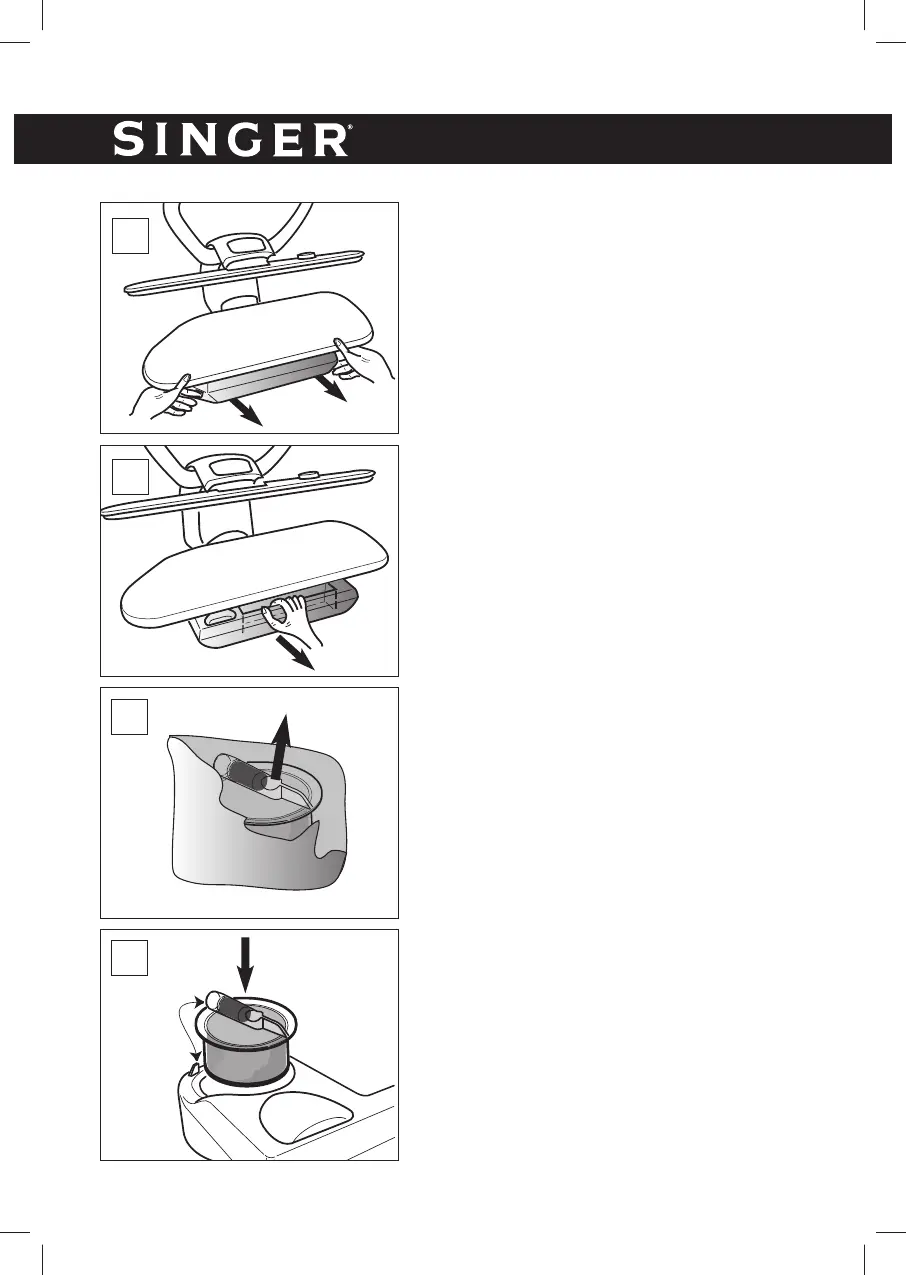 SINGER®