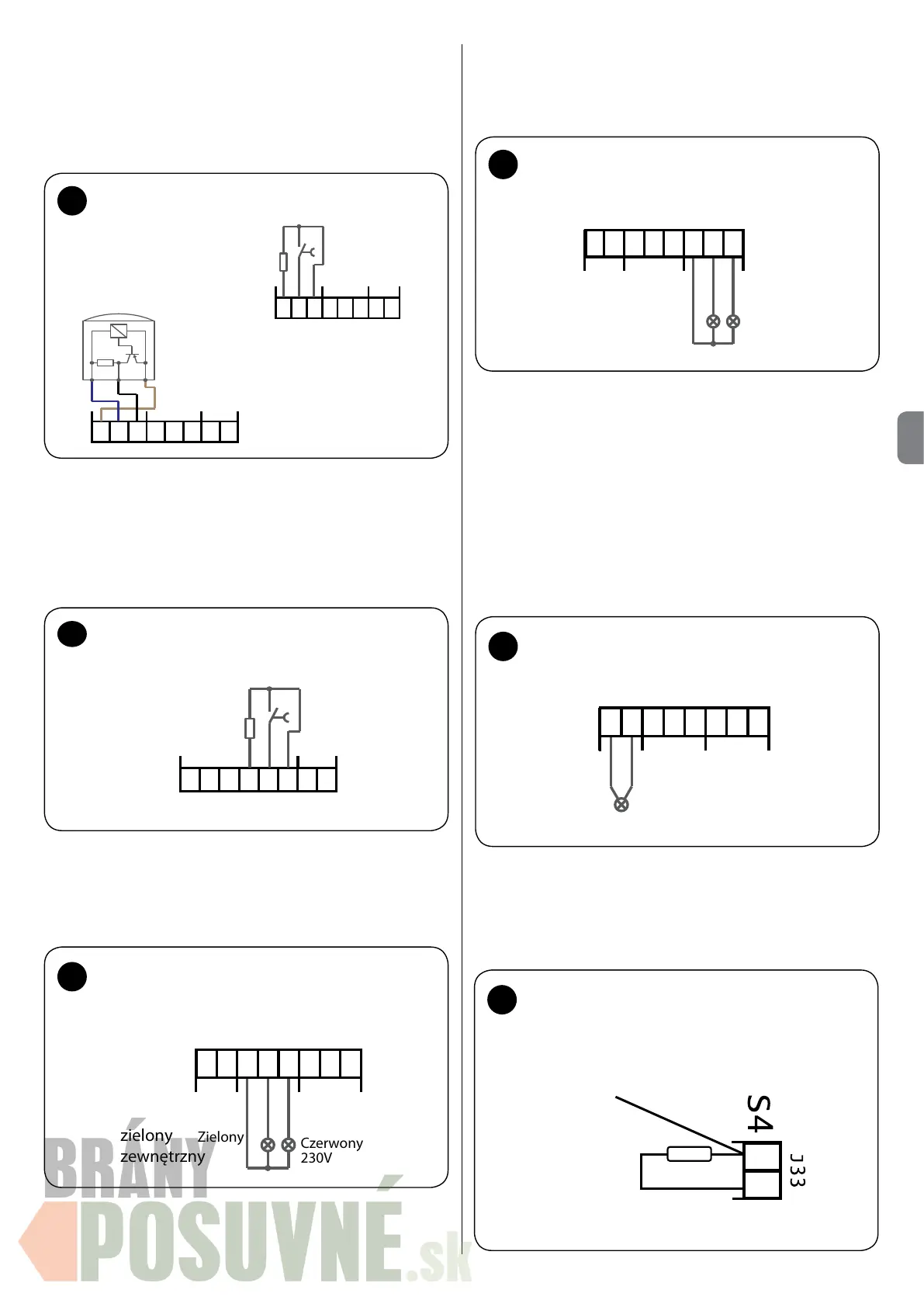 zielony zewnętrzny

Zielony

Czerwony 230V

S4

J33

BRÁNY POSUVNÉ.sk