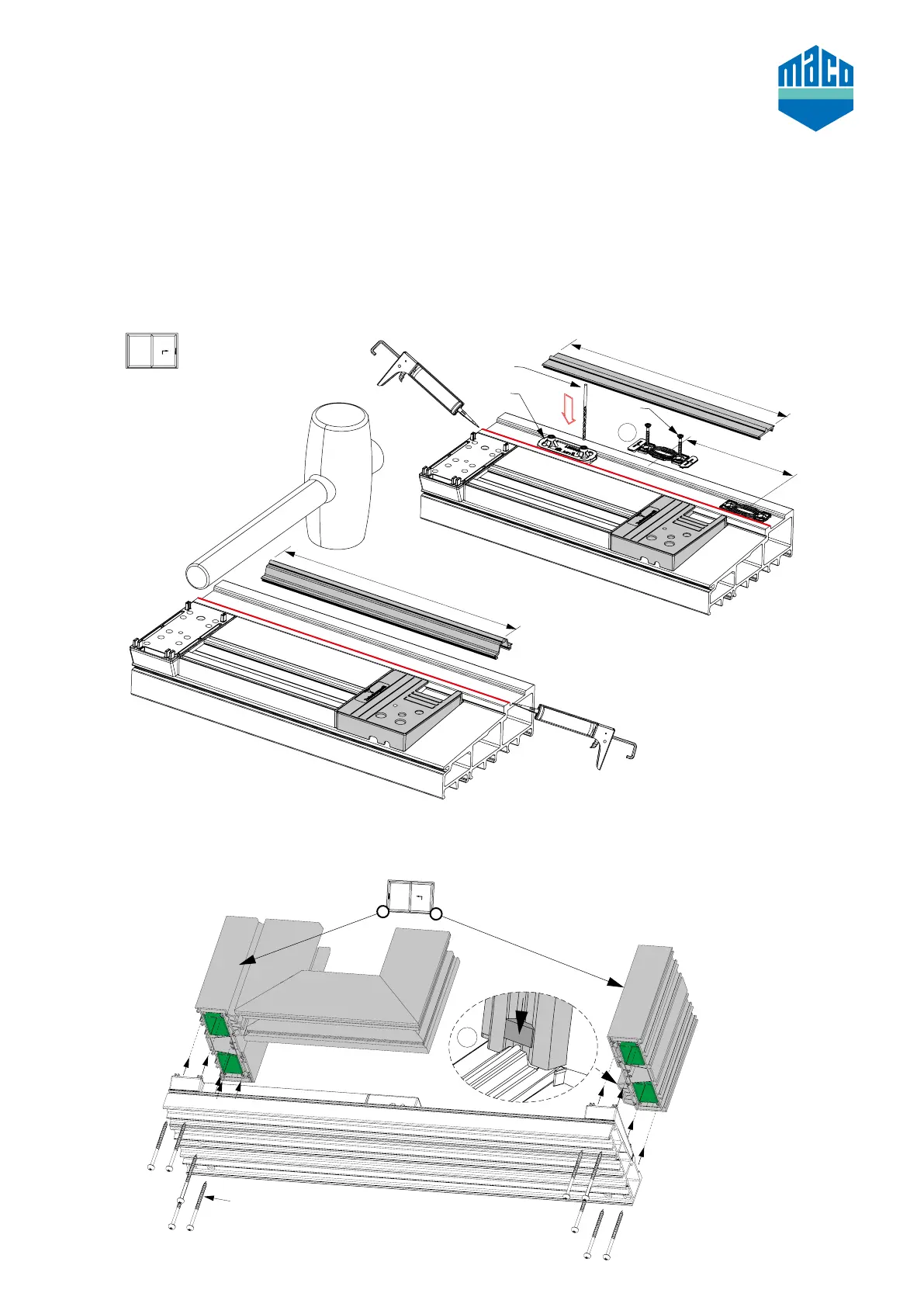 maco