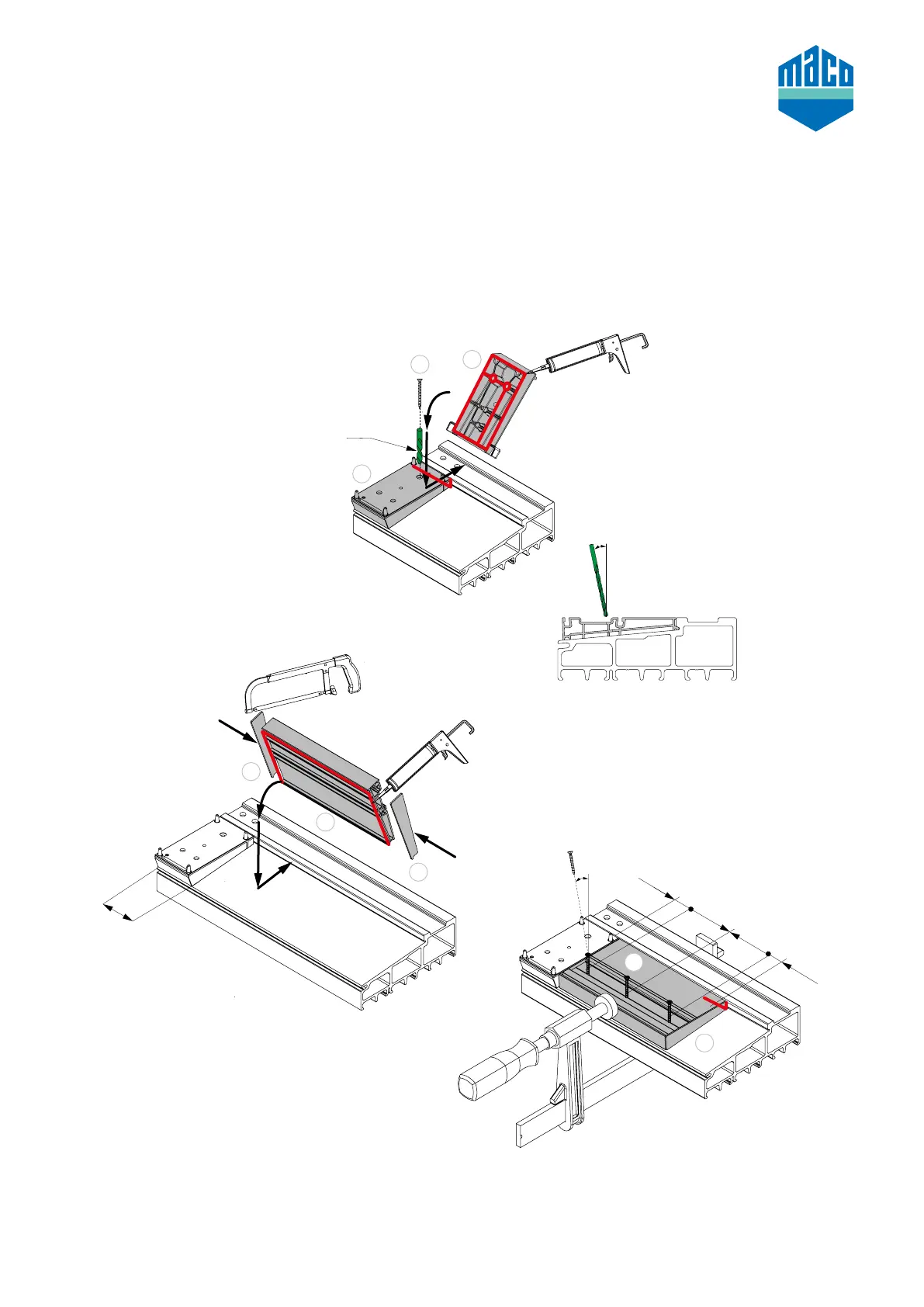 maco