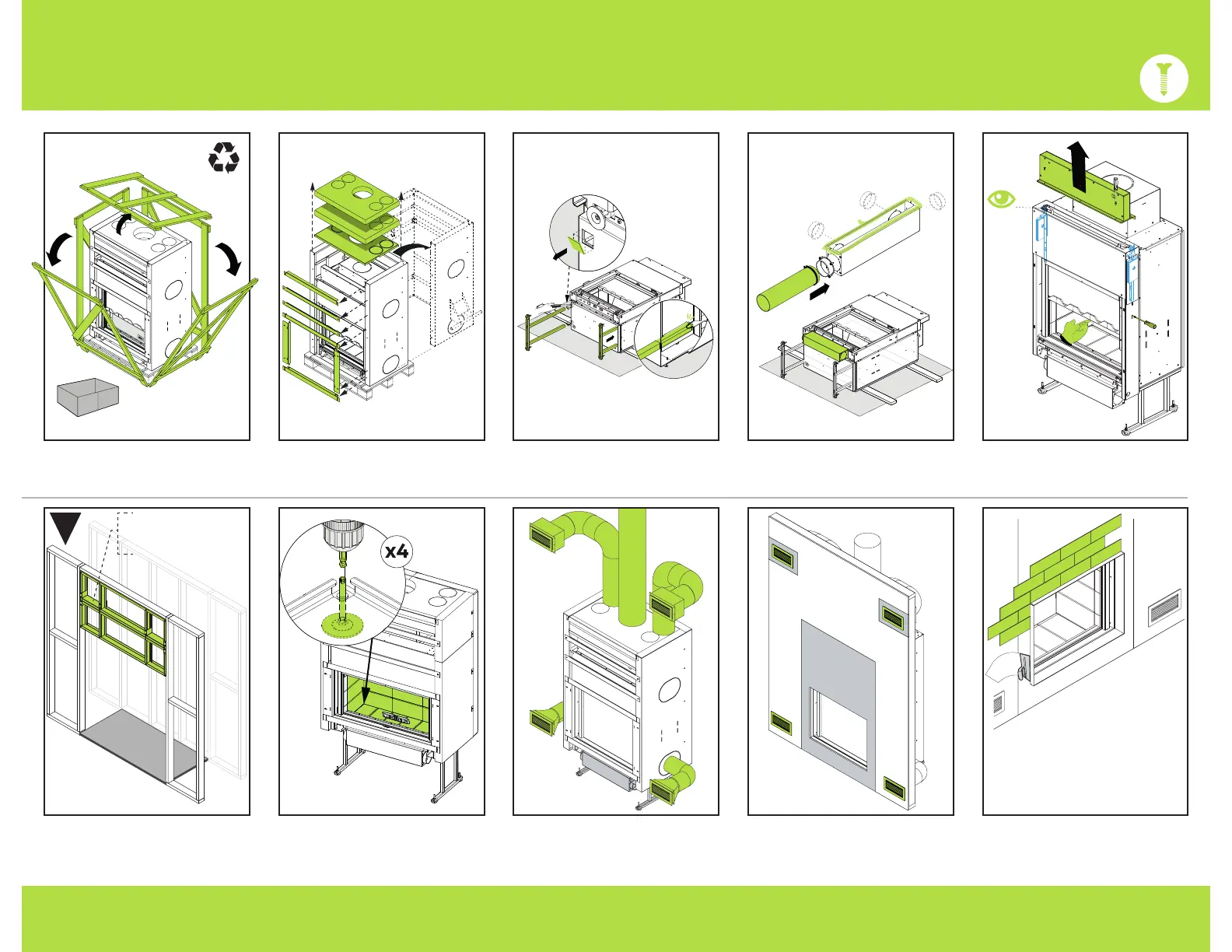 x4