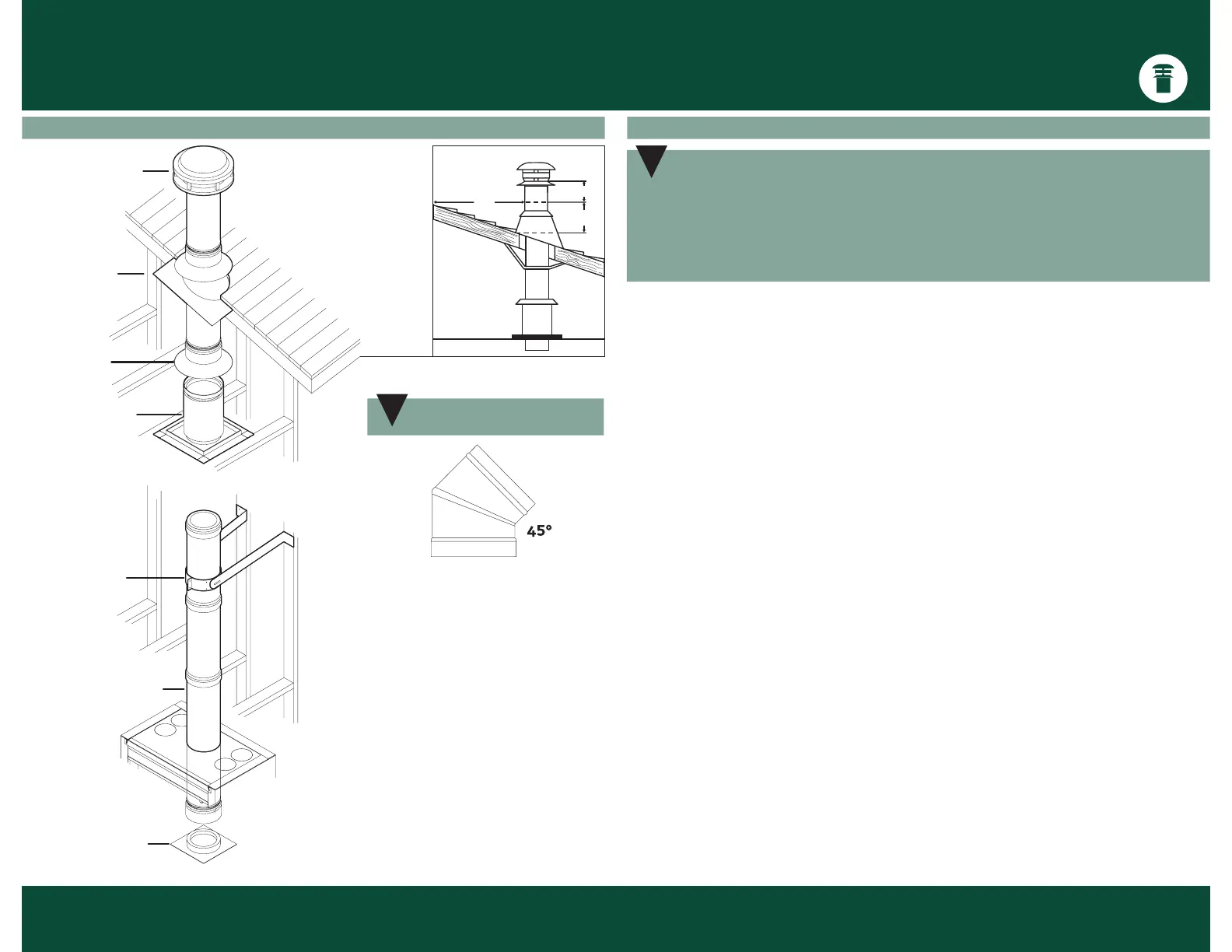 45°