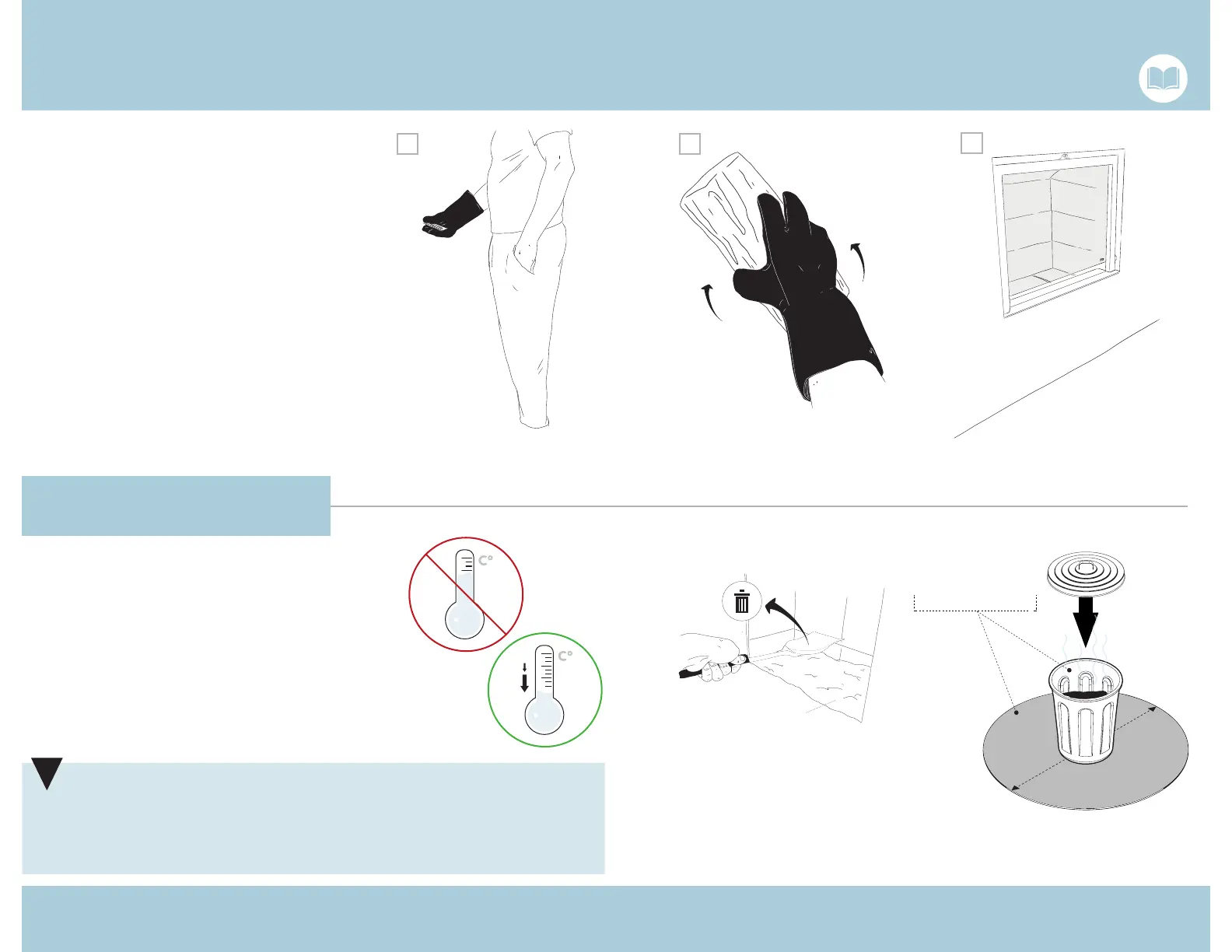 C°

C°