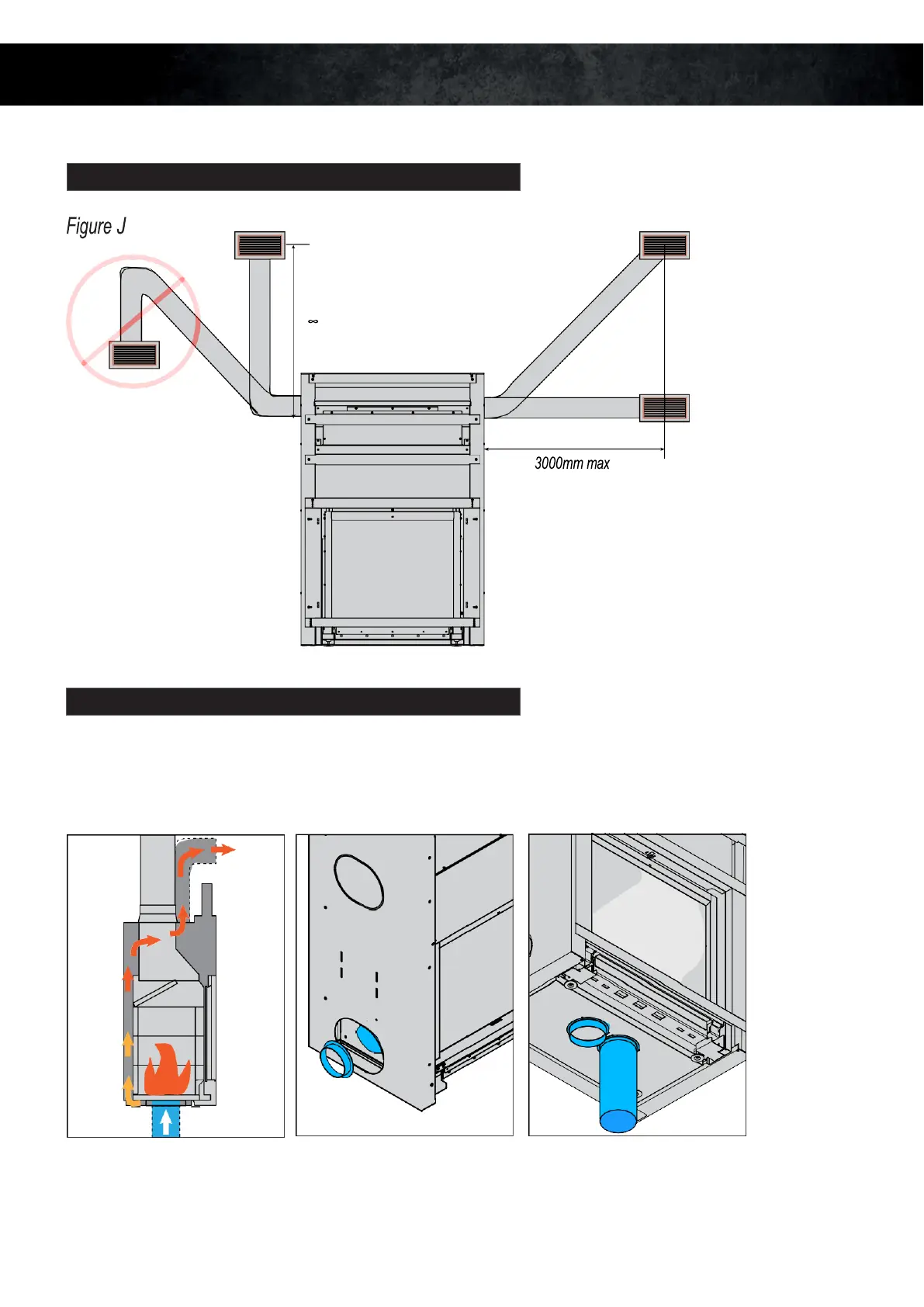 Figure J

∞

3000mm max