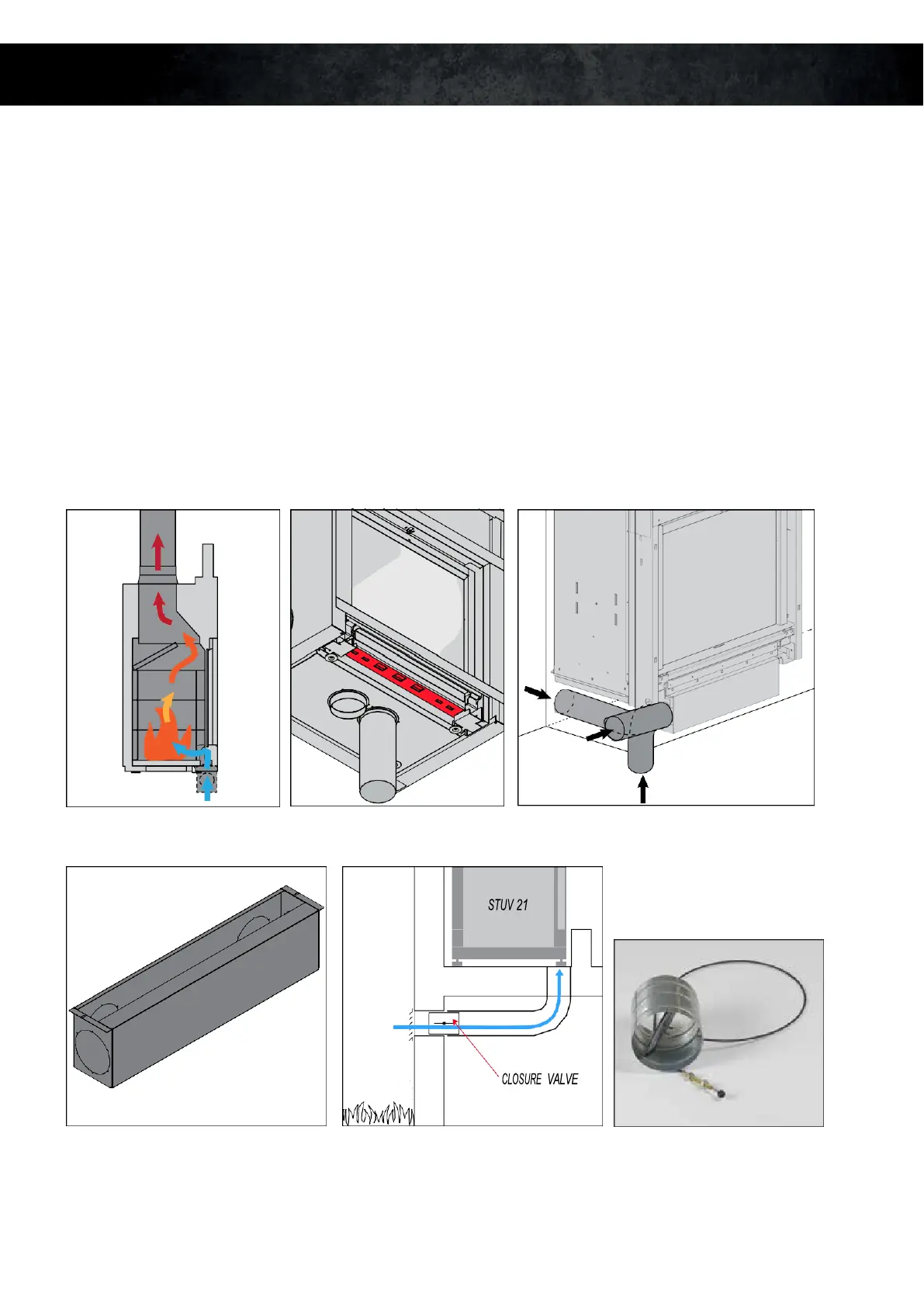 STUV 21

CLOSURE VALVE