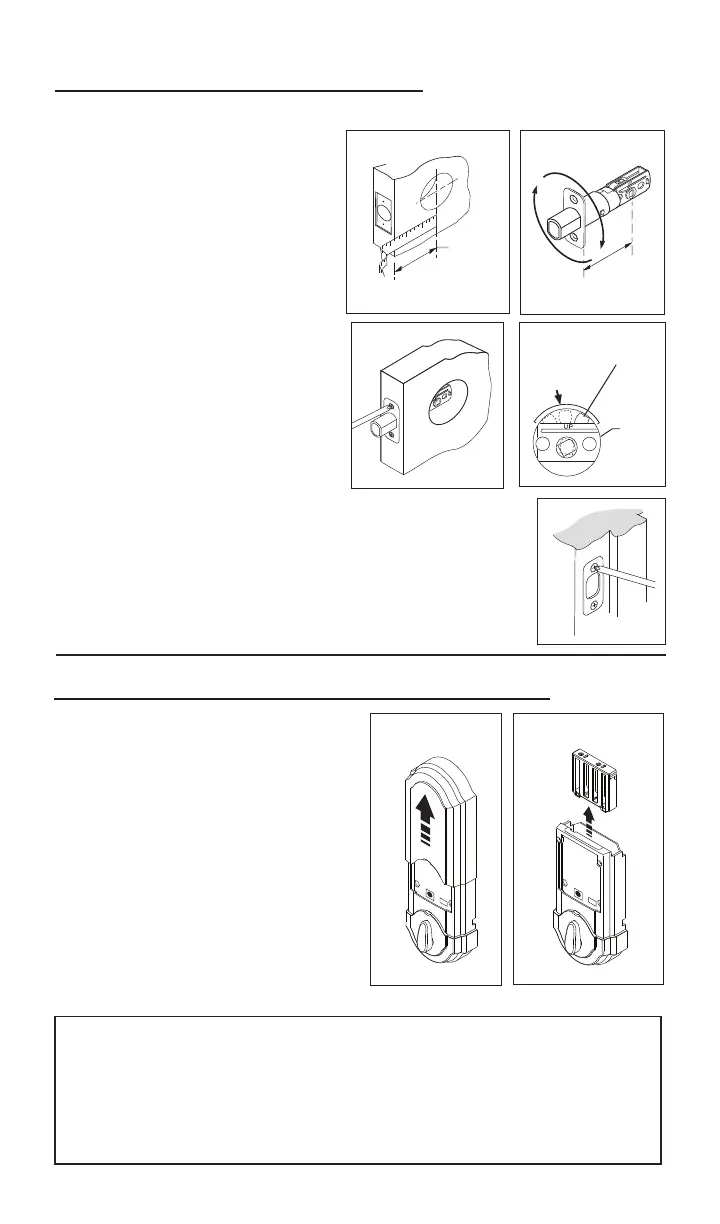 UP