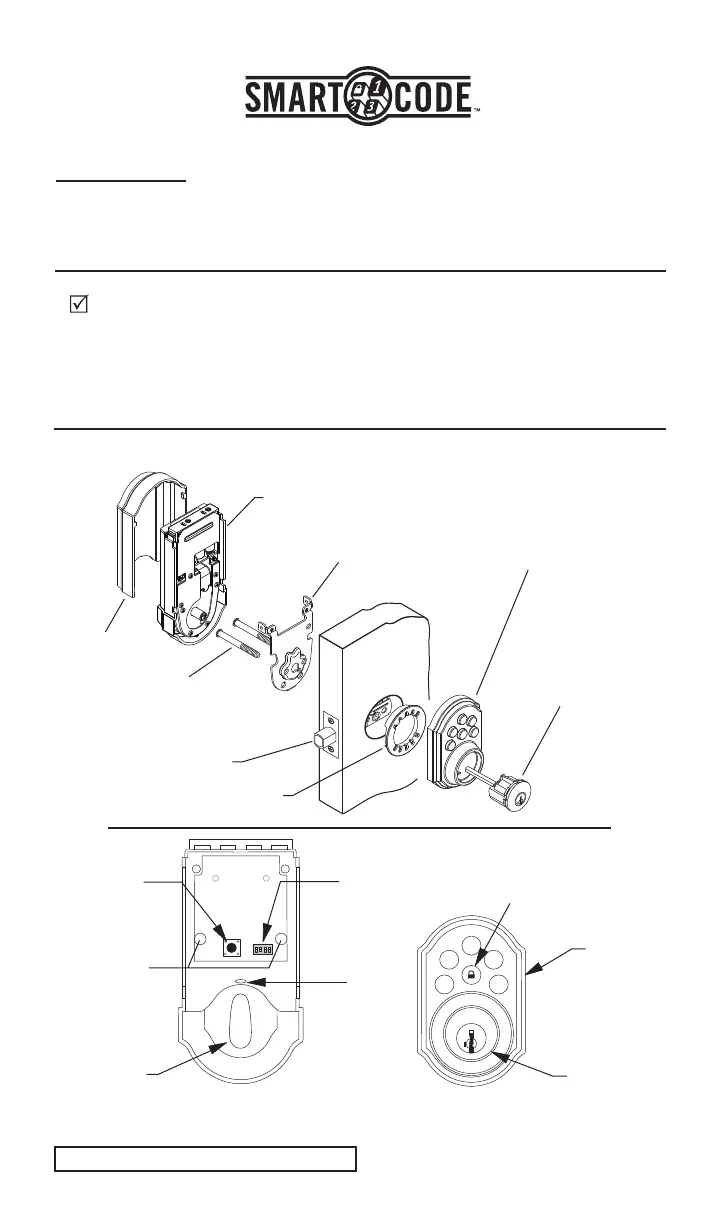 SMART CODE™