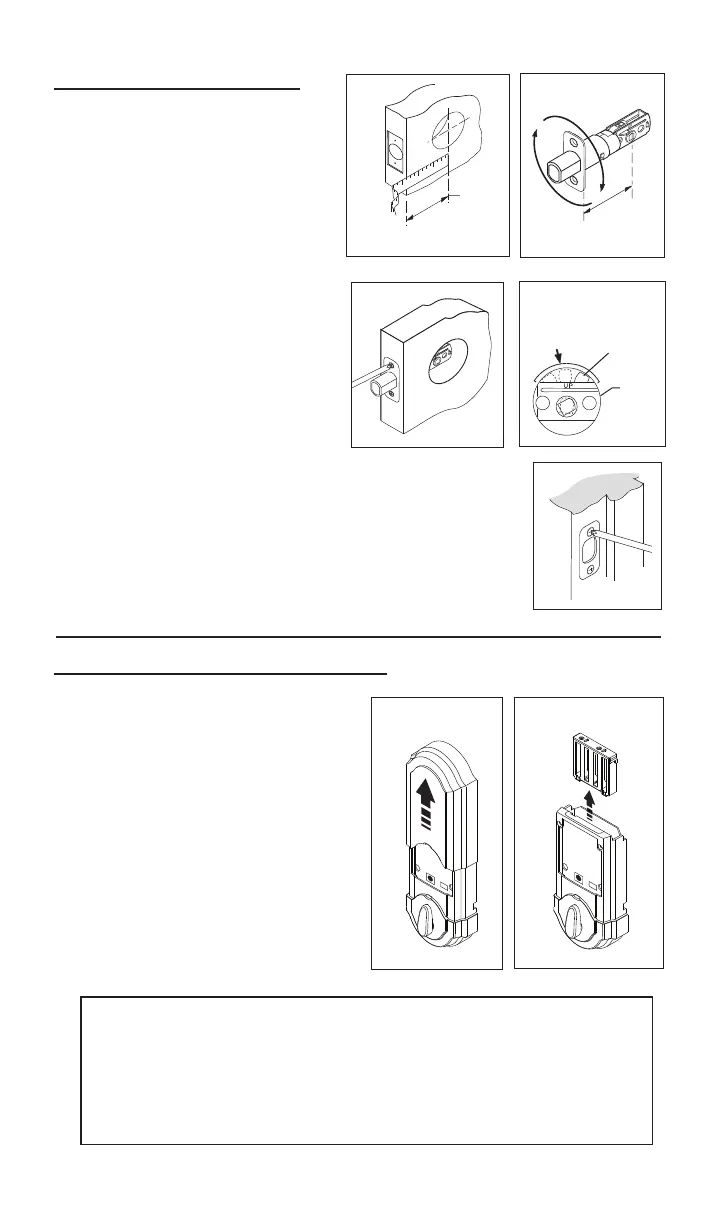 UP