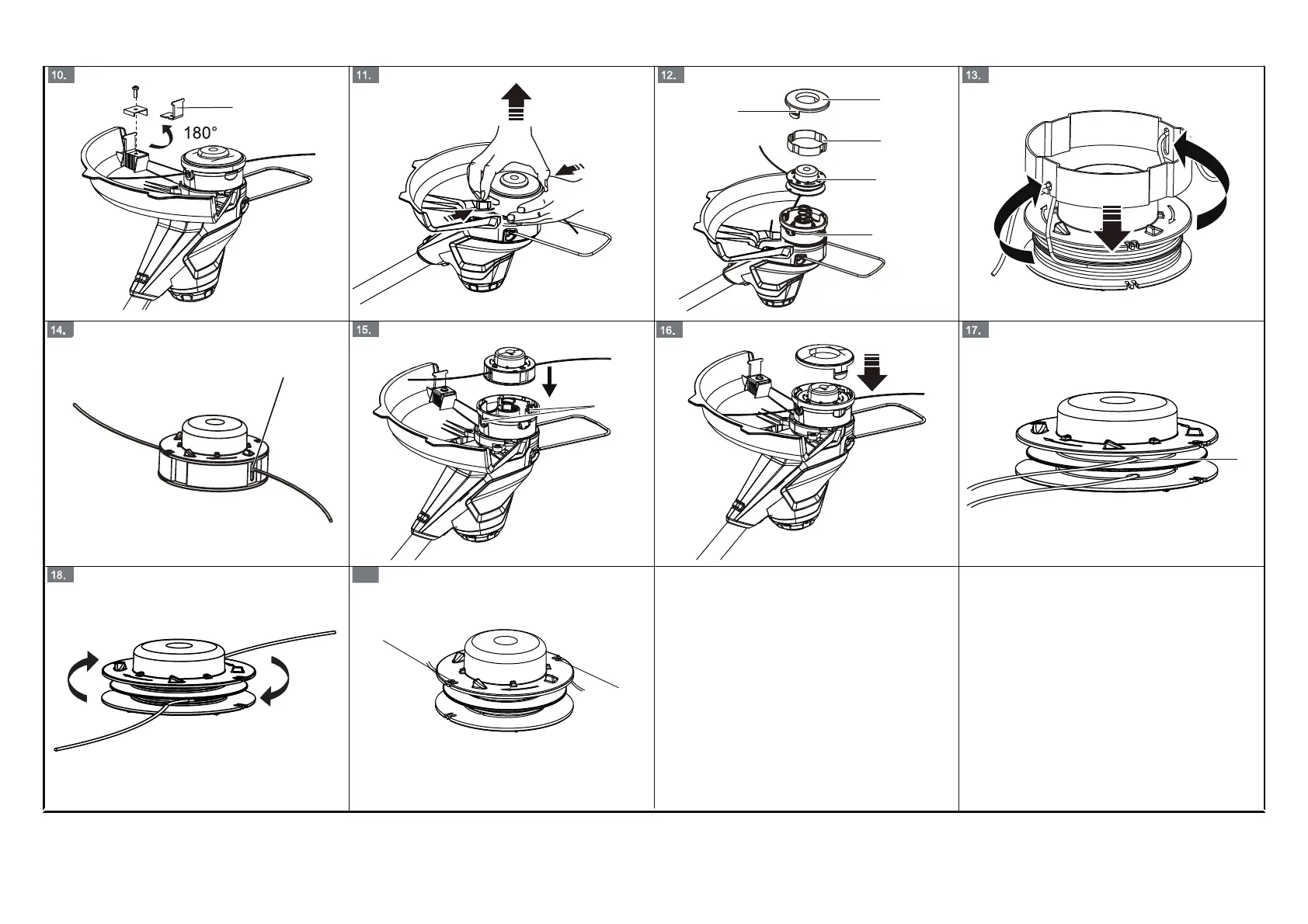 10.

180°

11.

12.

13.

14.

15.

16.

17.

18.