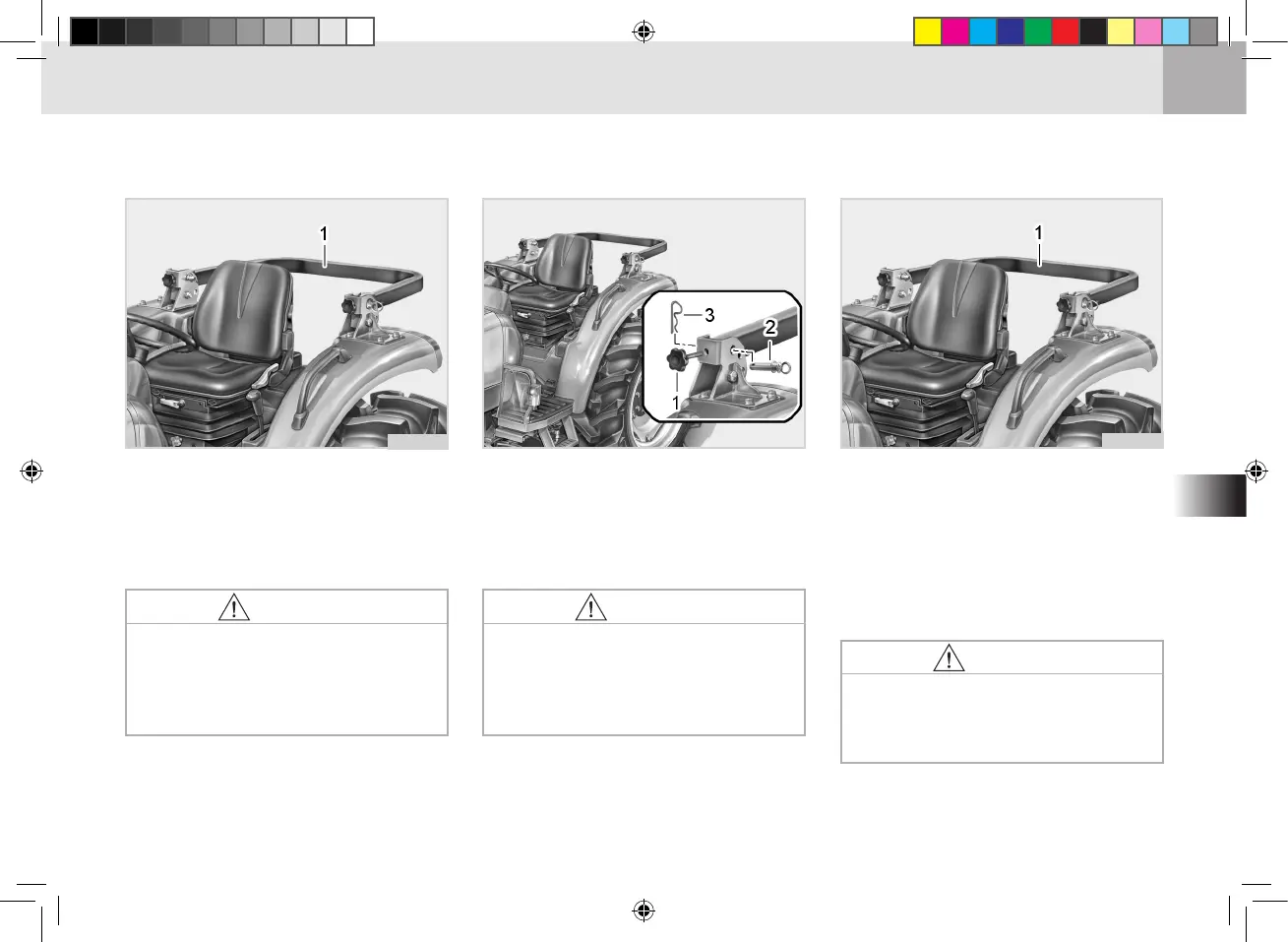 1

3
2
1

1