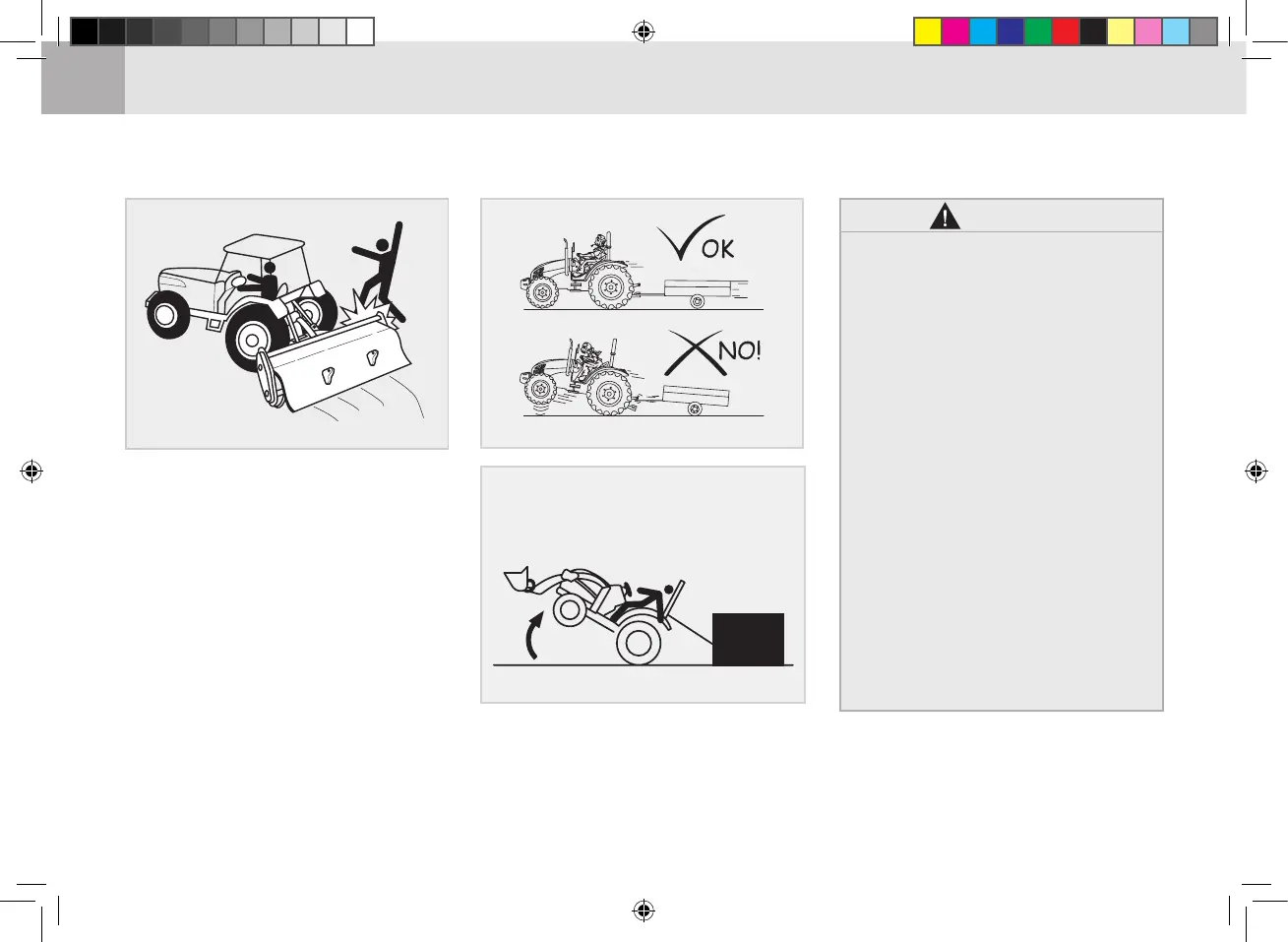 OK

NO!