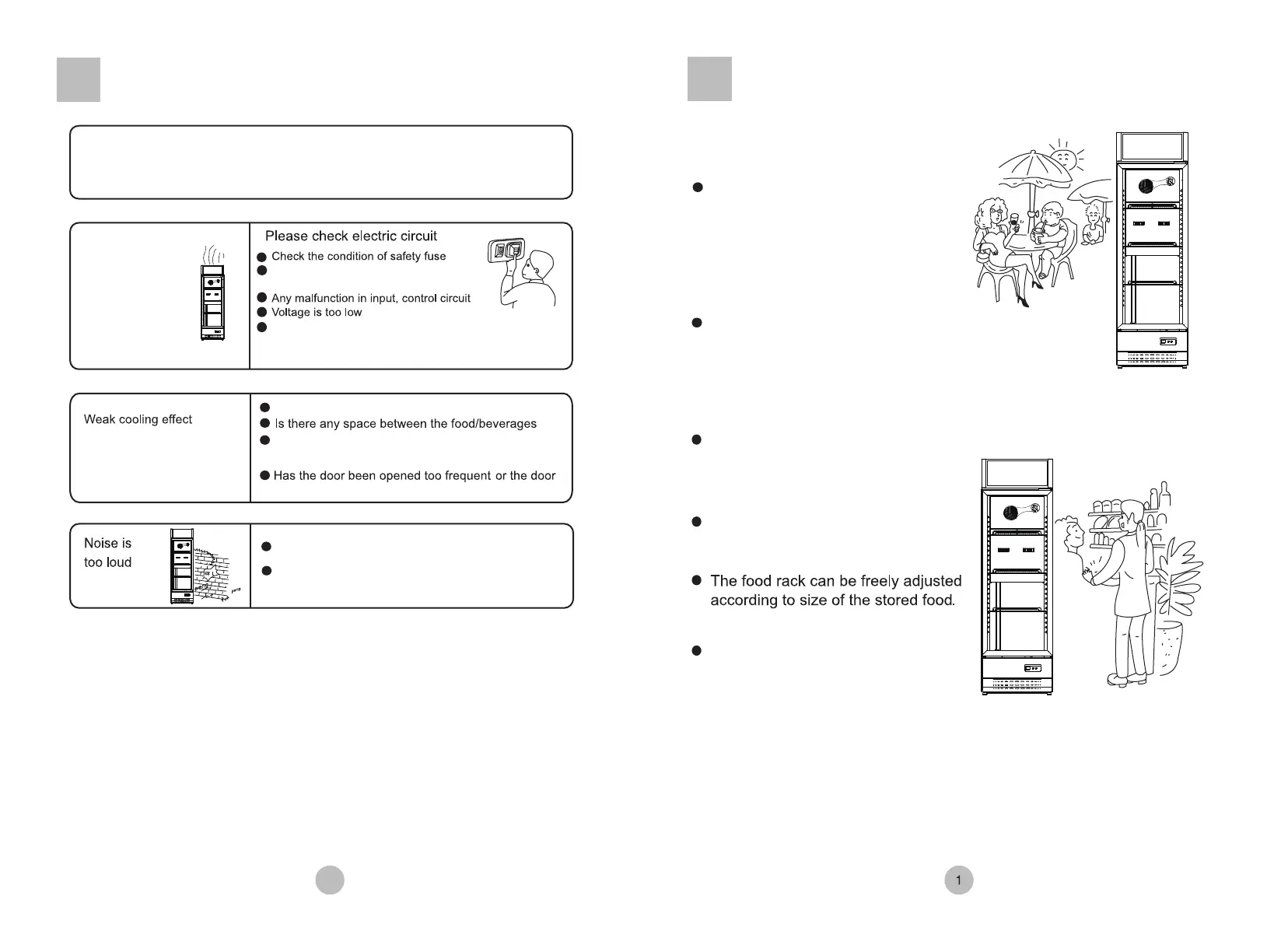 Please check electric circuit

Check the condition of safety fuse

Any malfunction in input, control circuit

Voltage is too low

Weak cooling effect

Is there any space between the food/beverages

Has the door been opened too frequent or the door

Noise is too loud

The food rack can be freely adjusted according to size of the stored food.

1