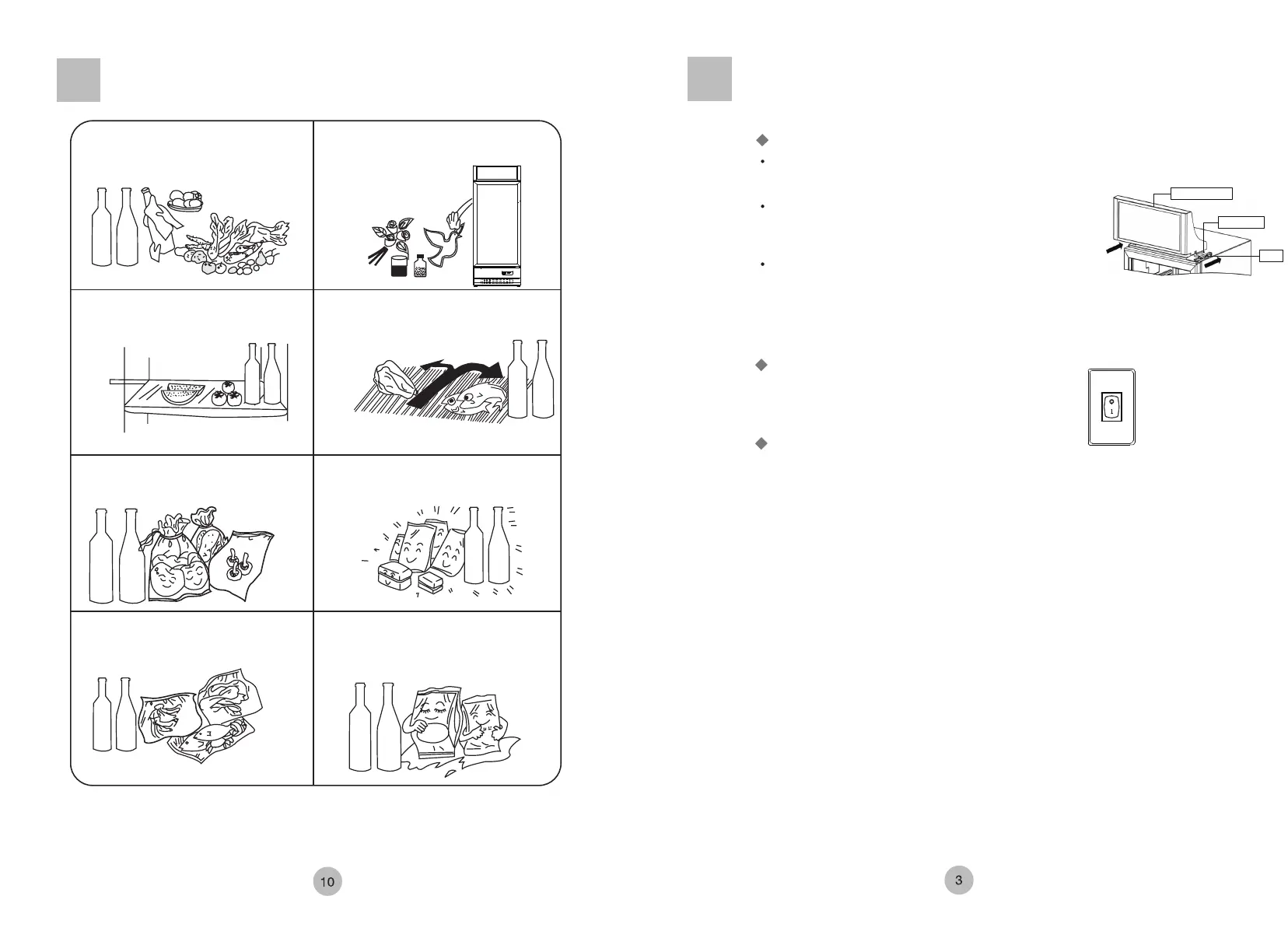 10

3