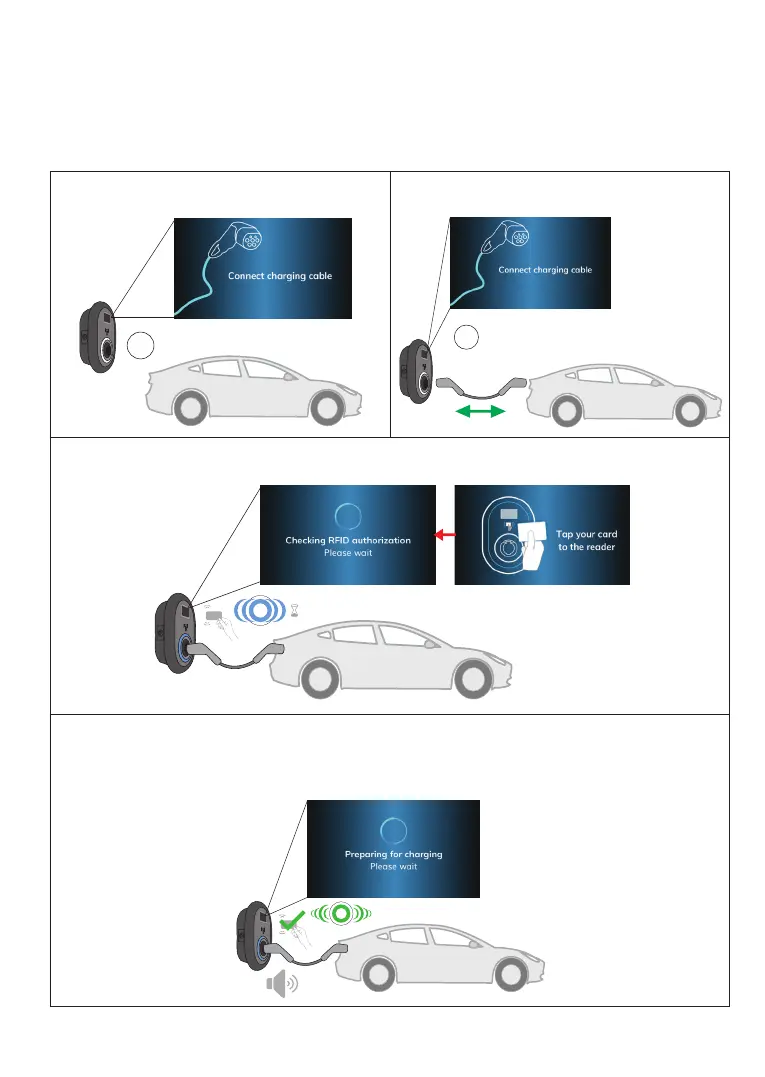 Connect charging cable

Connect charging cable

Checking RFID authorization
Please wait

Tap your card to the reader

Preparing for charging
Please wait