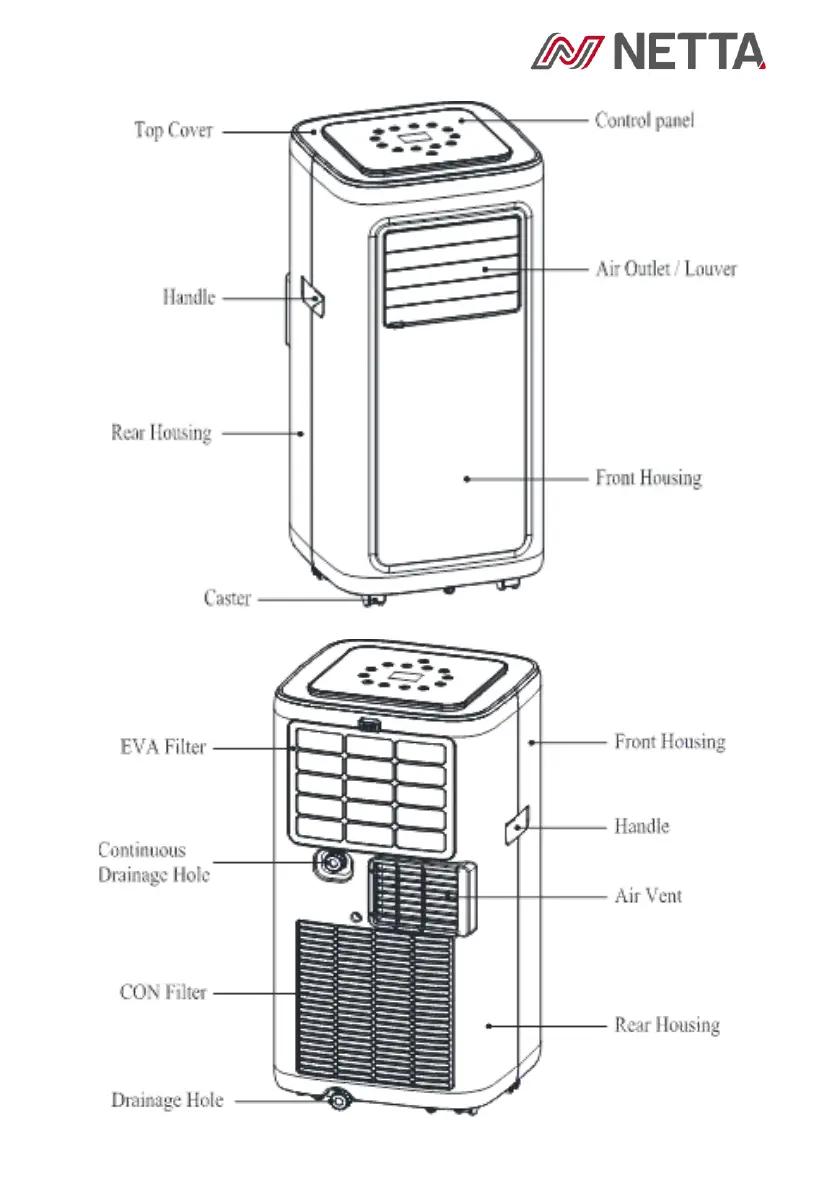 NETTA

Top Cover
Control panel
Handle
Air Outlet / Louver
Rear Housing
Front Housing
Caster

EVA Filter
Front Housing
Handle
Continuous Drainage Hole
Air Vent
CON Filter
Rear Housing
Drainage Hole