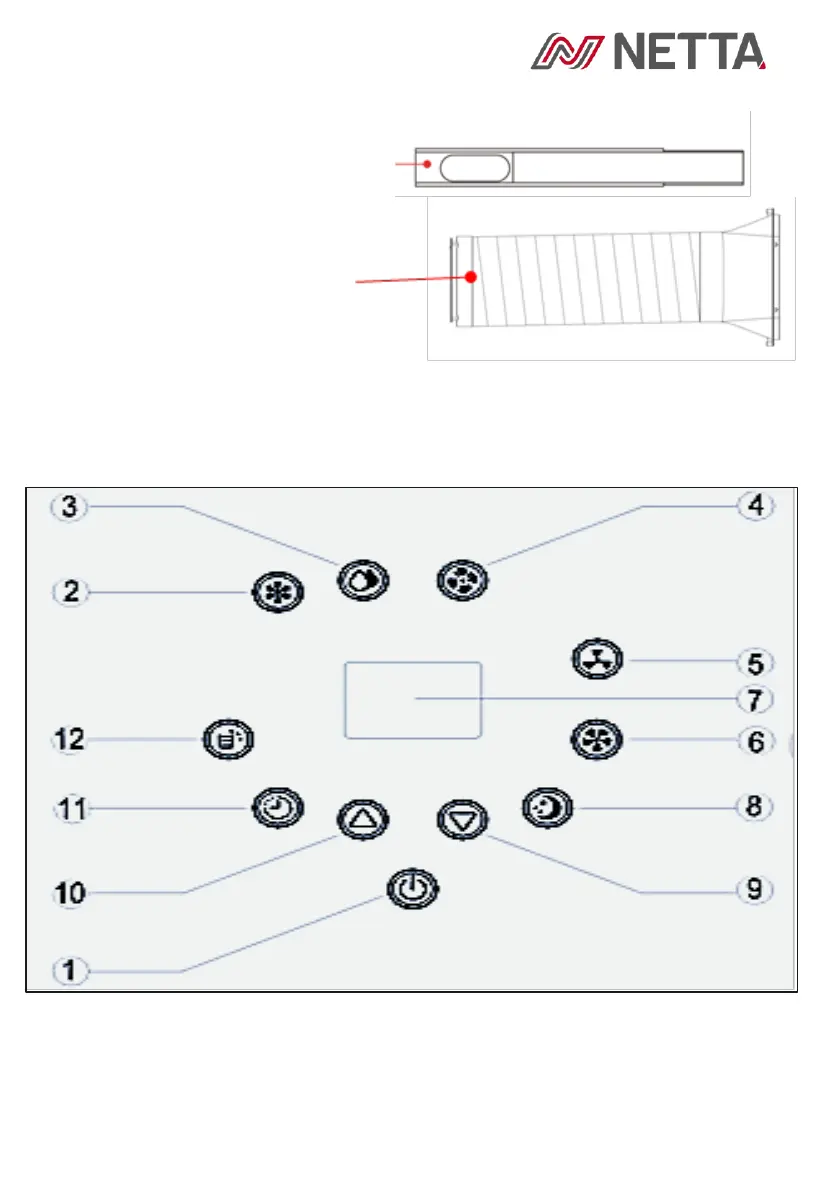 NETTA

3
4
2
5
7
12
6
11
8
10
9
1