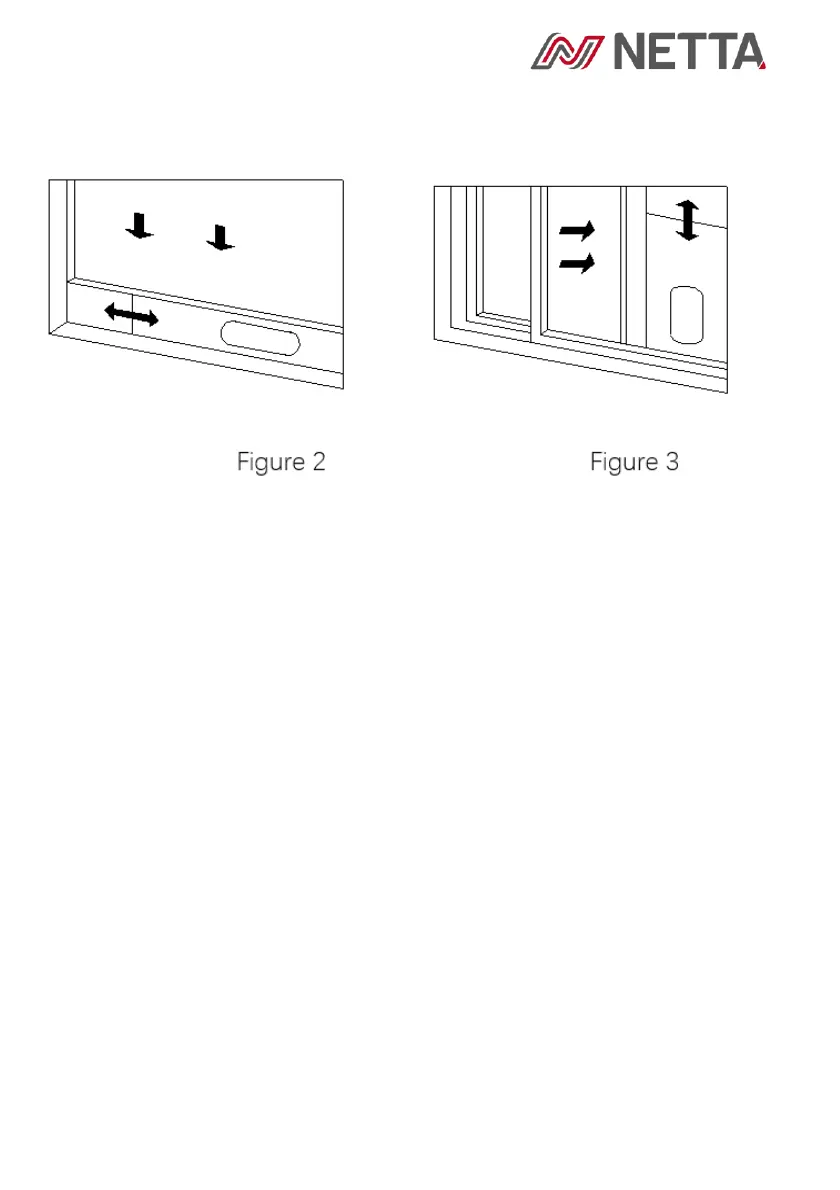 NETTA

Figure 2

Figure 3