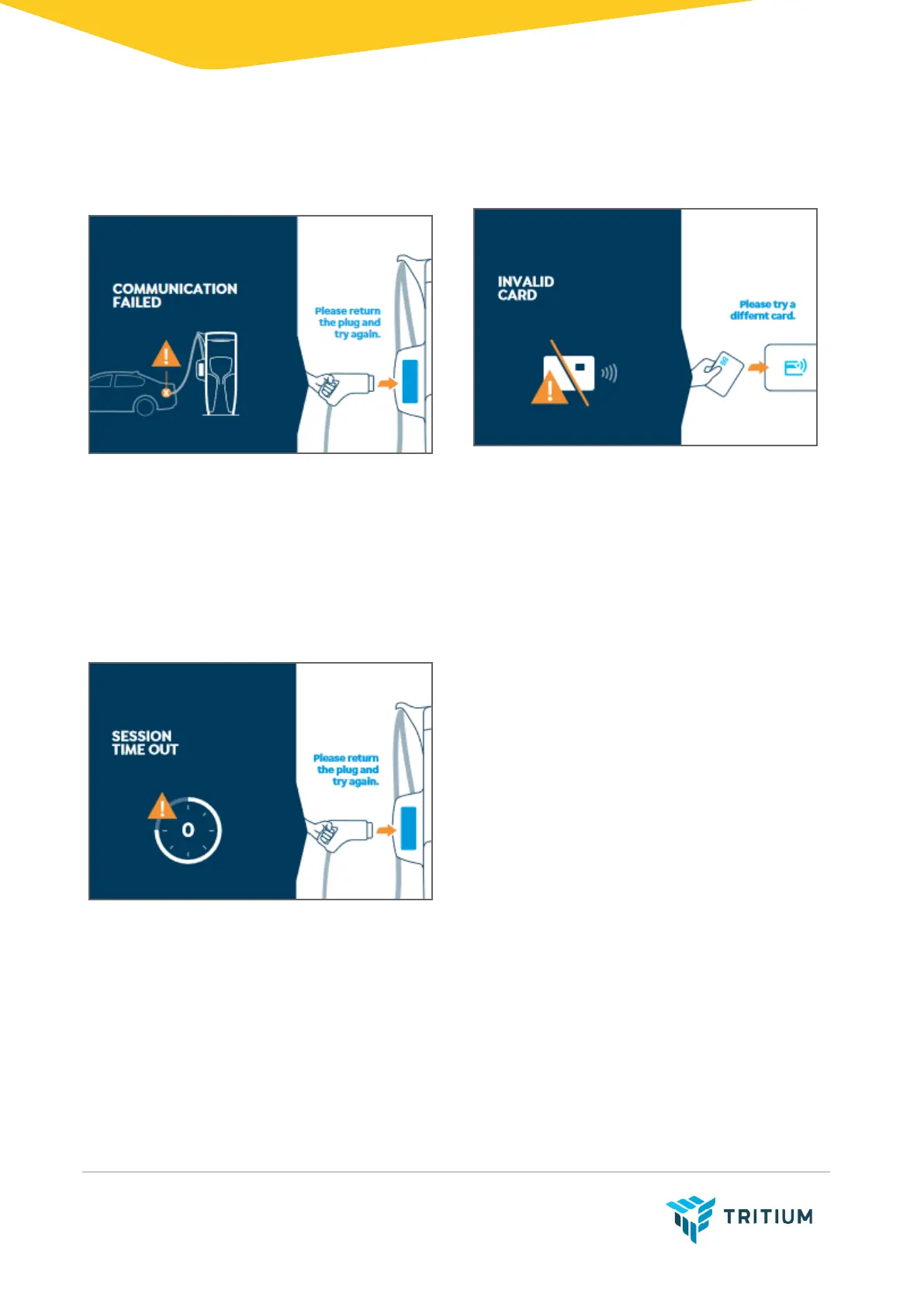 COMMUNICATION FAILED

Please return the plug and try again.

INVALID CARD

Please try a differnt card.

SESSION TIME OUT

0

Please return the plug and try again.

TRITIUM