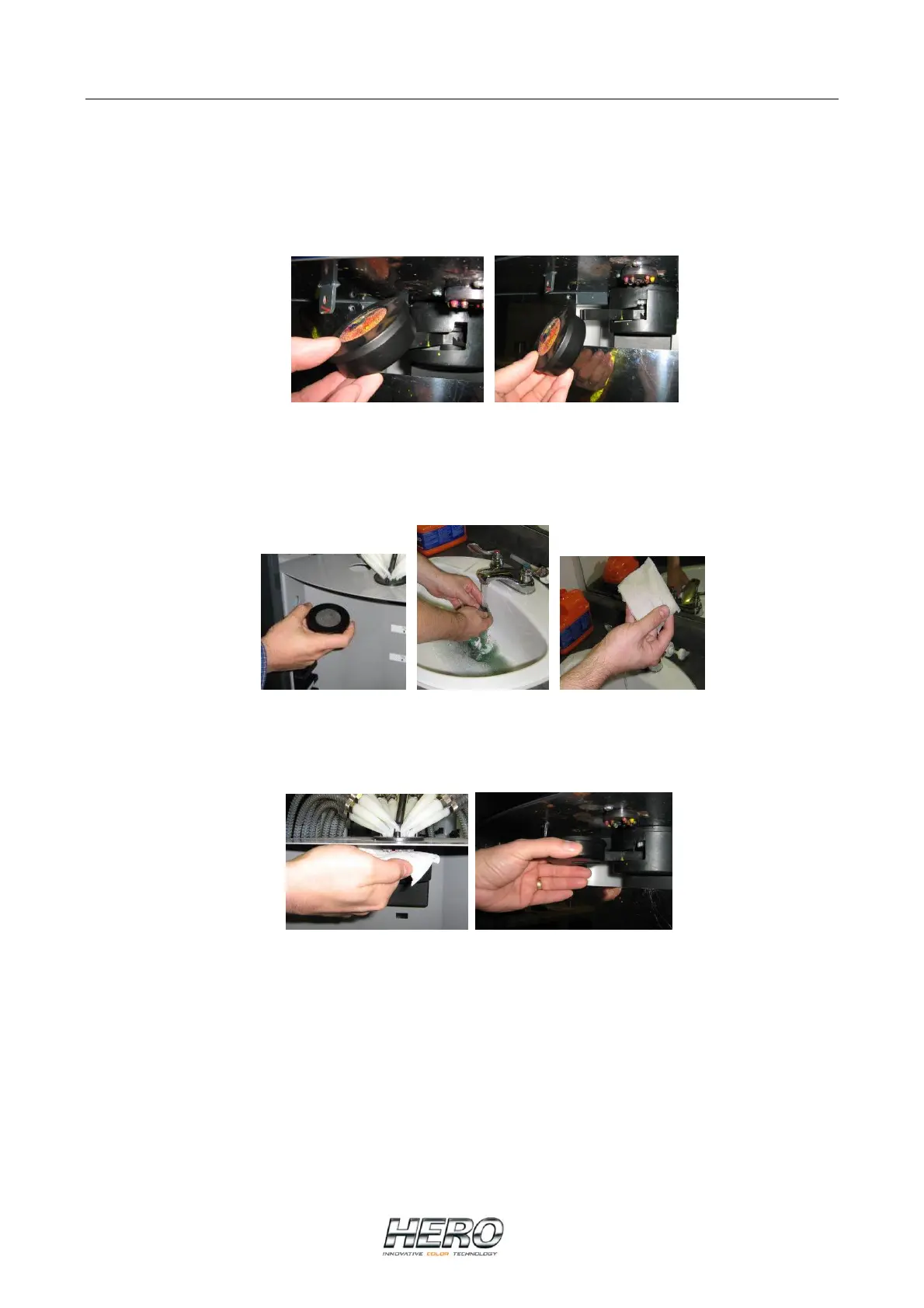 HERO
INNOVATIVE COLOR TECHNOLOGY