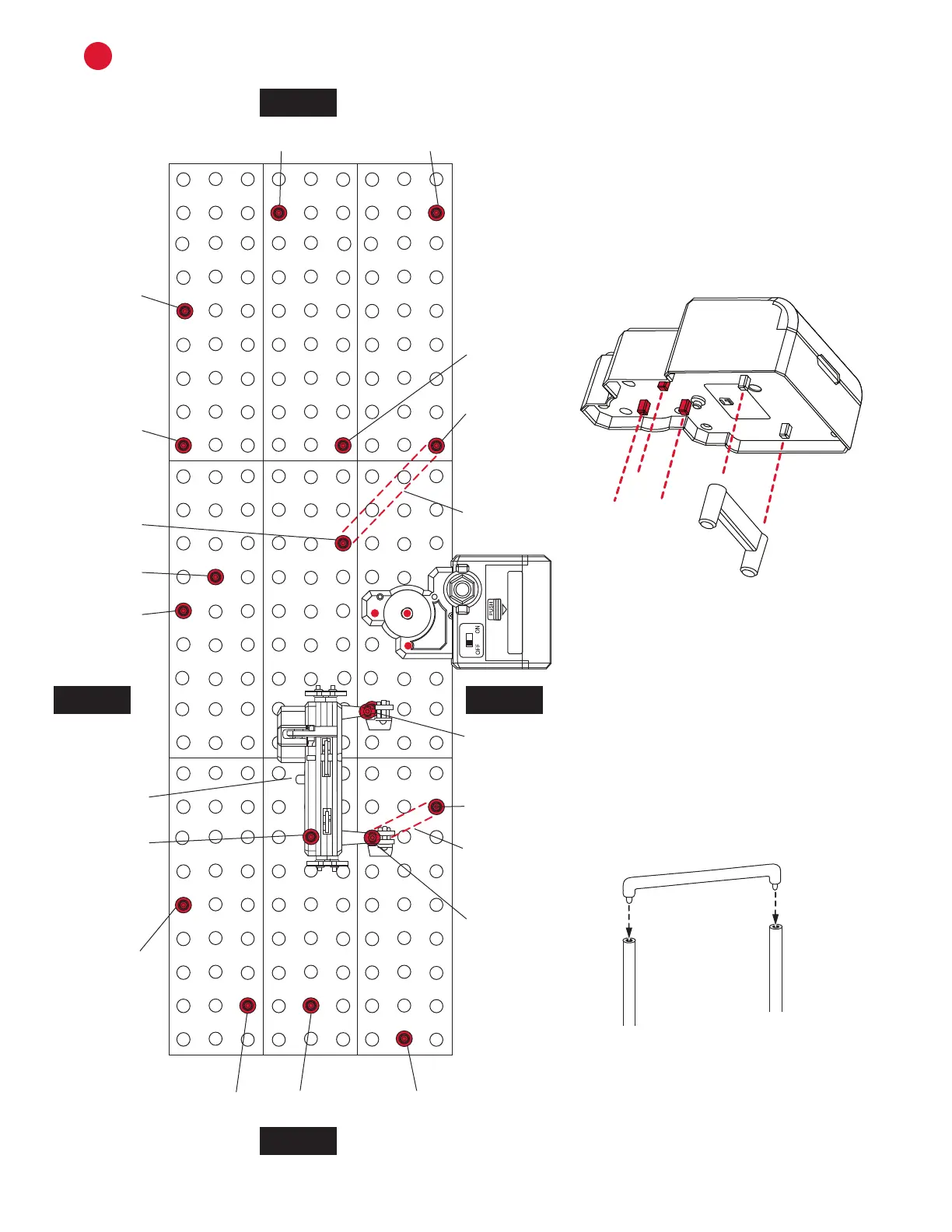 PUSH
OFF ON