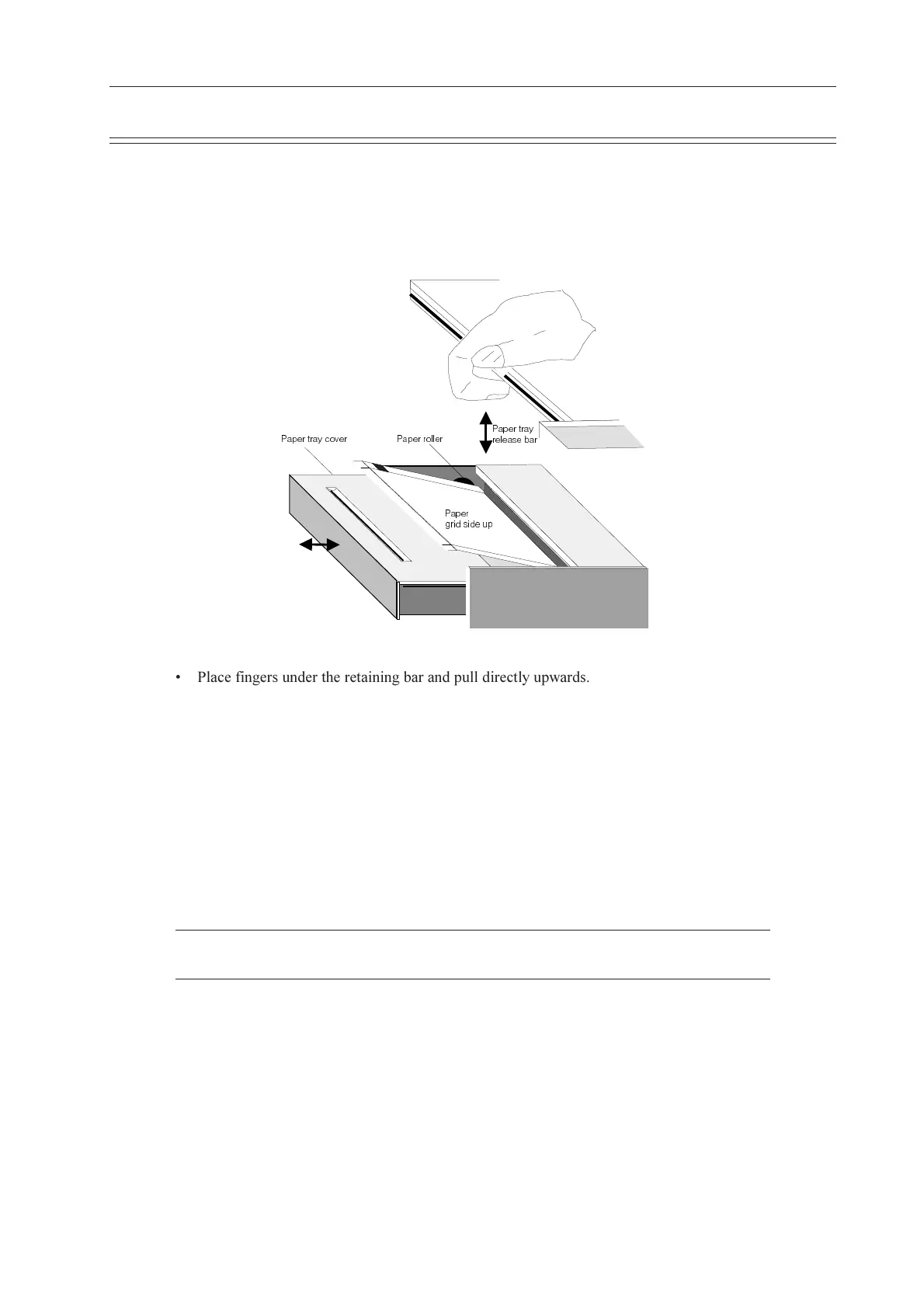 Paper tray cover

Paper roller

Paper tray release bar

Paper grid side up

• Place fingers under the retaining bar and pull directly upwards.