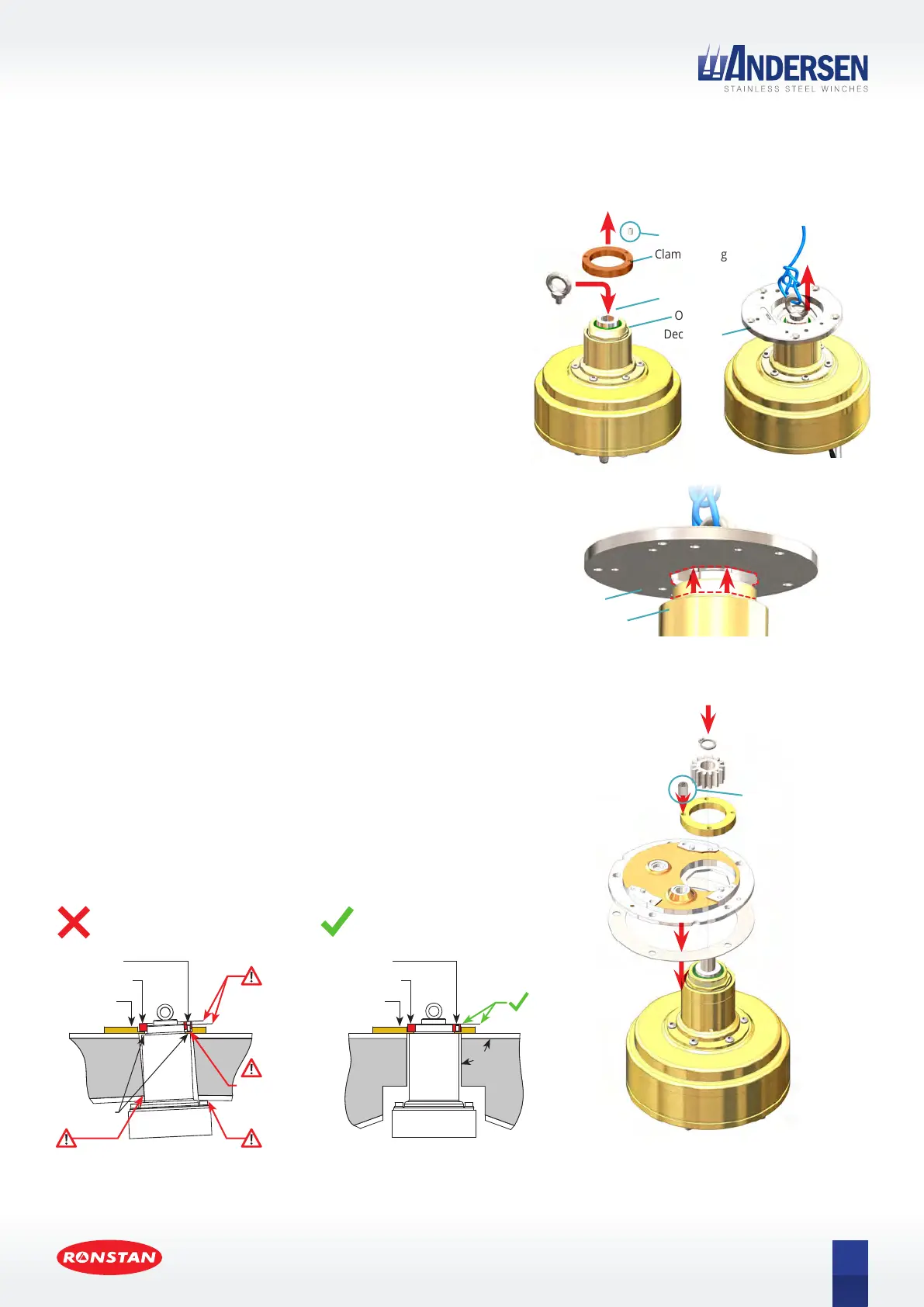 ANDERSEN
STAINLESS STEEL WINCHES

Clam g

O
Dec

RONSTAN