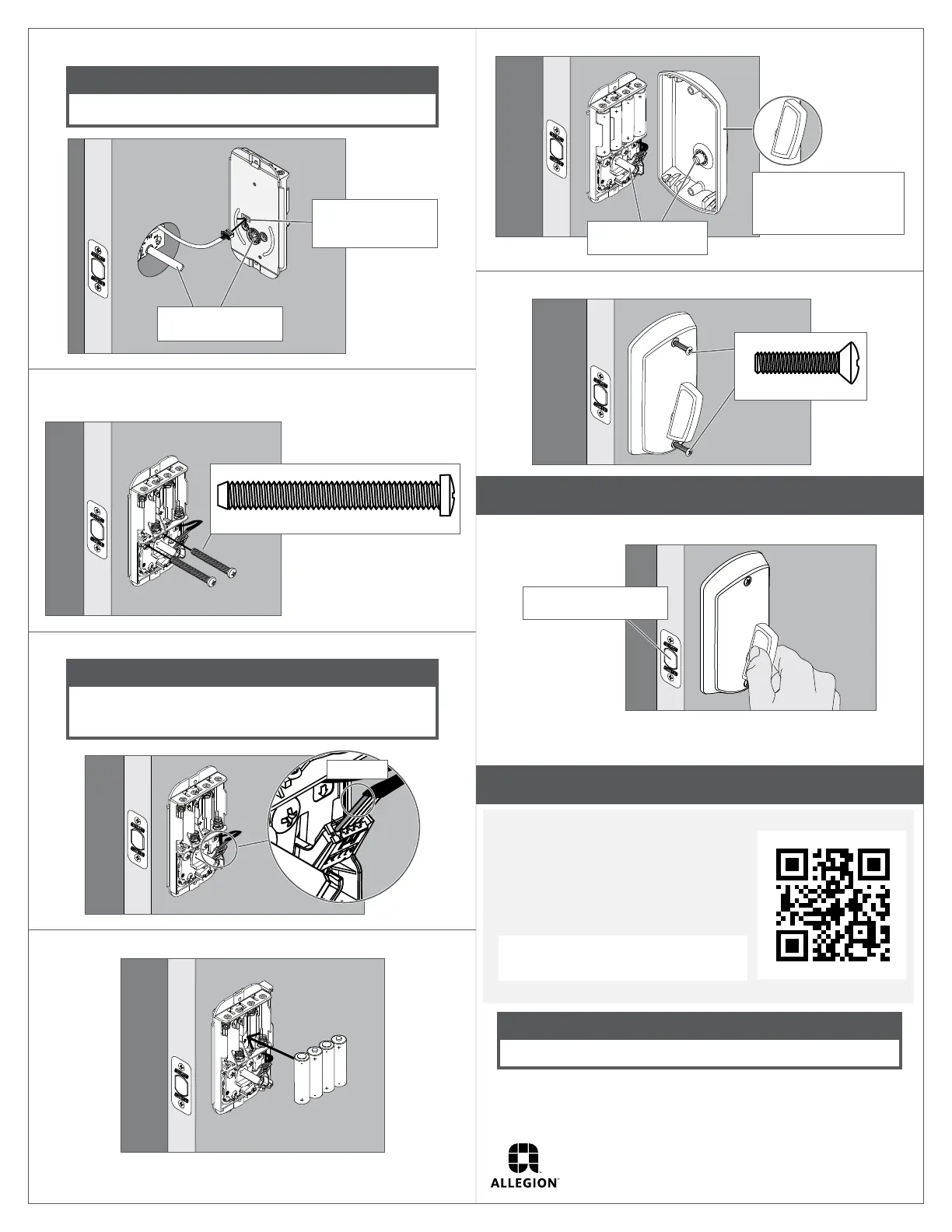 ALLEGION