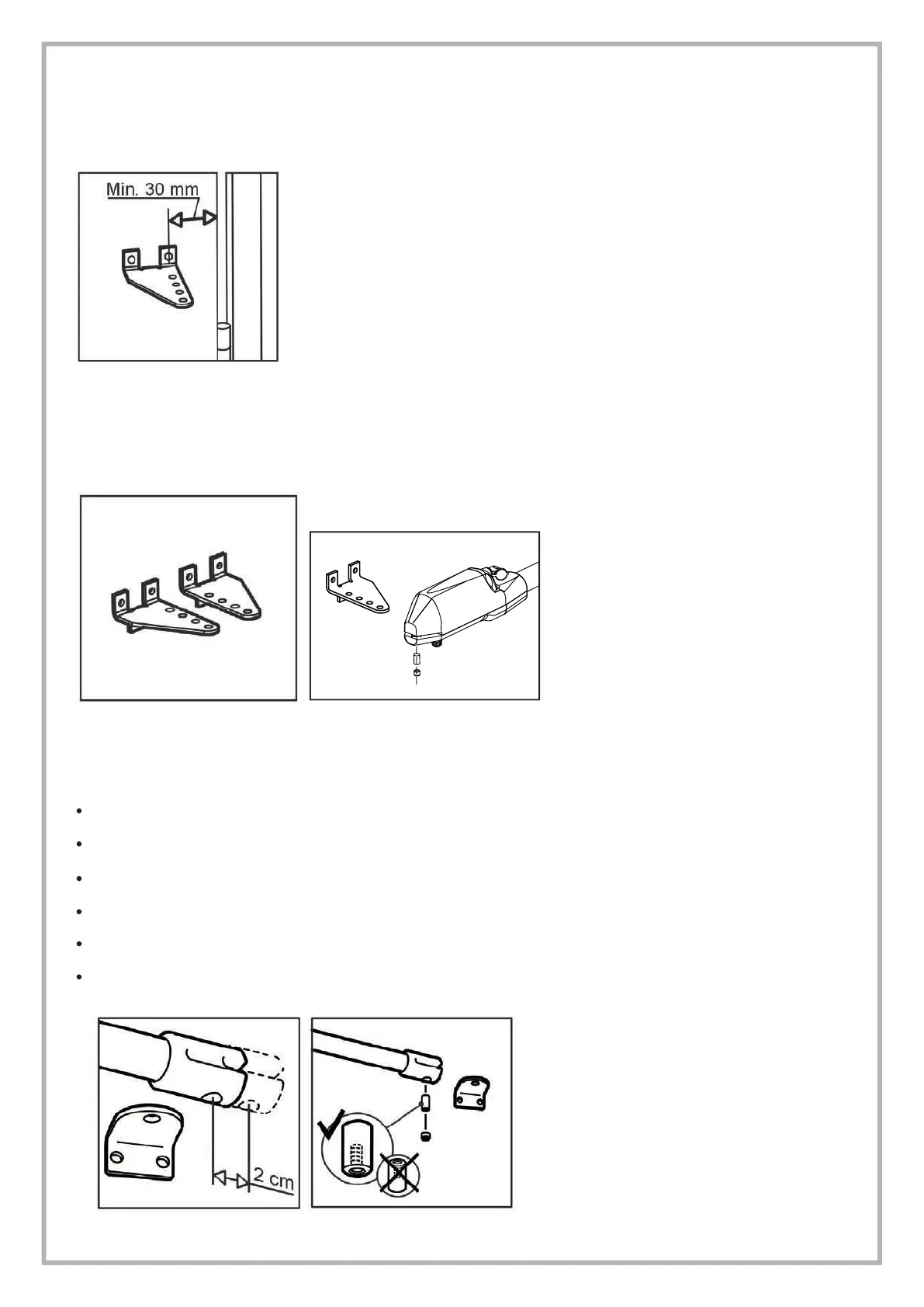 Min. 30 mm

2 cm