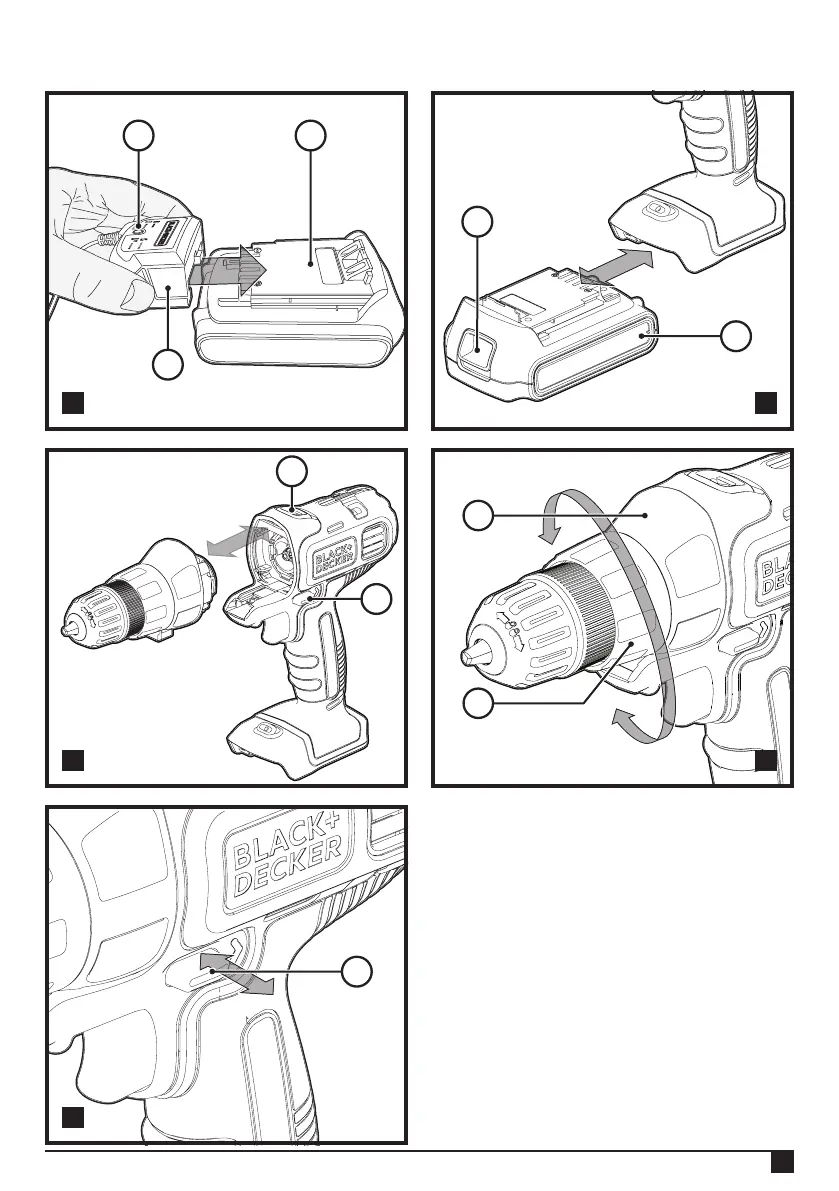 BLACK+ DECKER

BLACK+ DECKER

BLACK+ DECKER