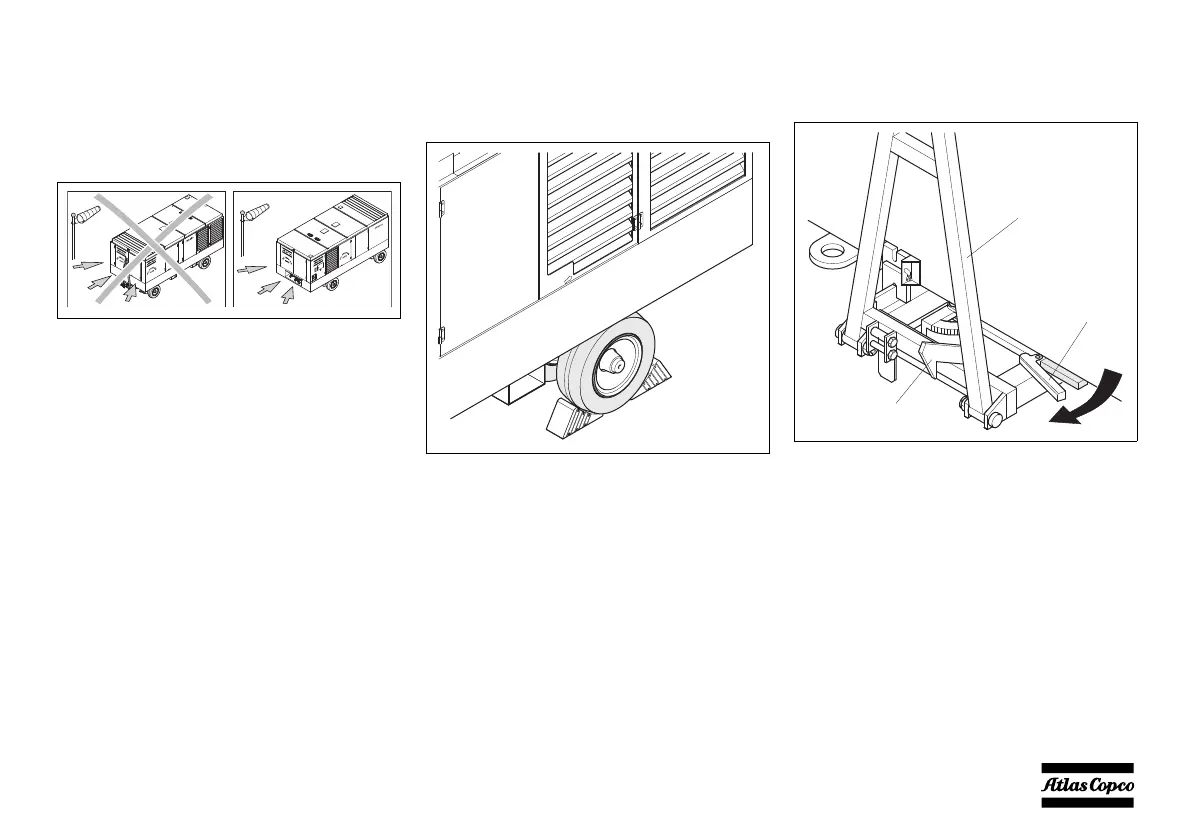 Atlas Copco