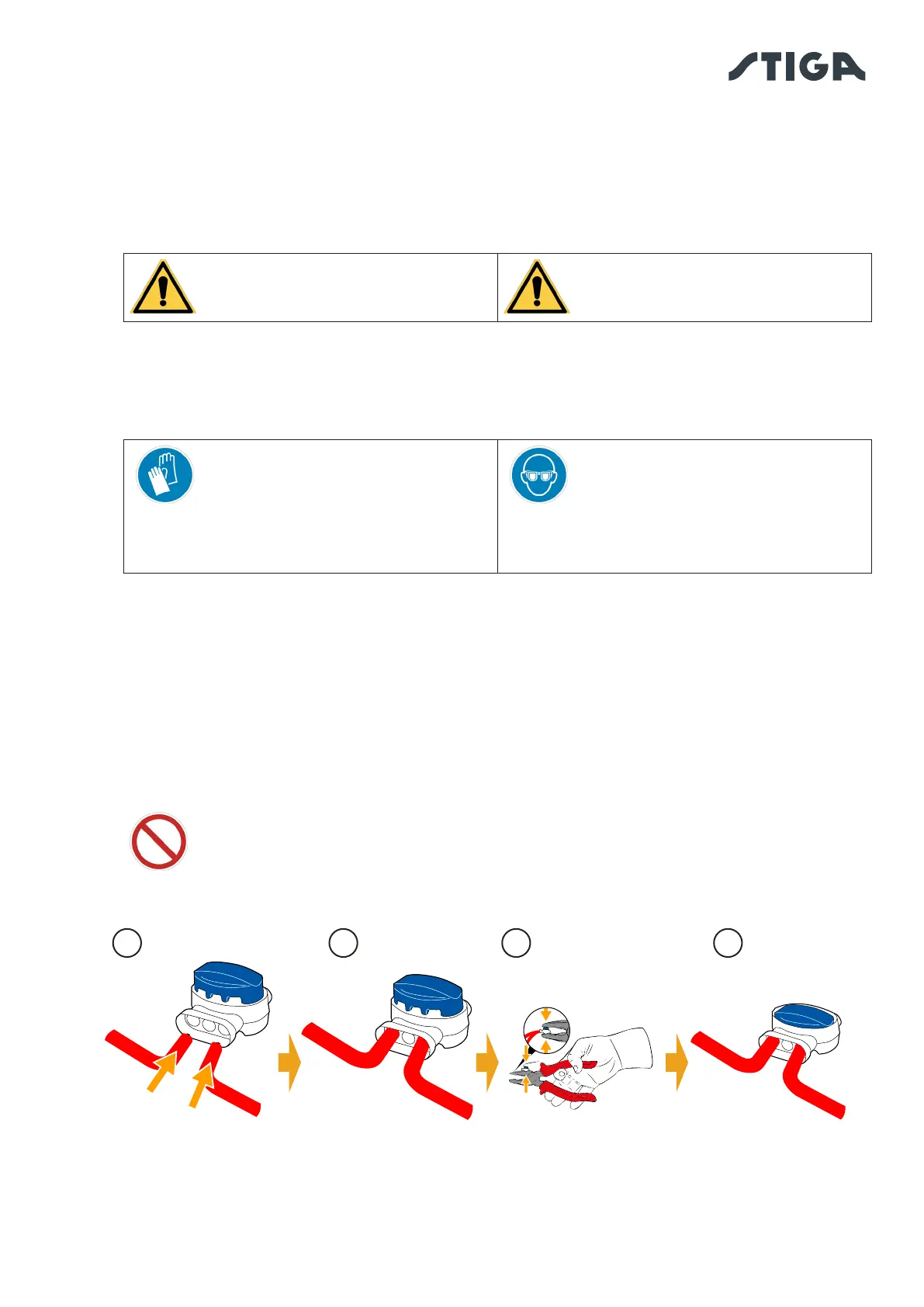 STIGA