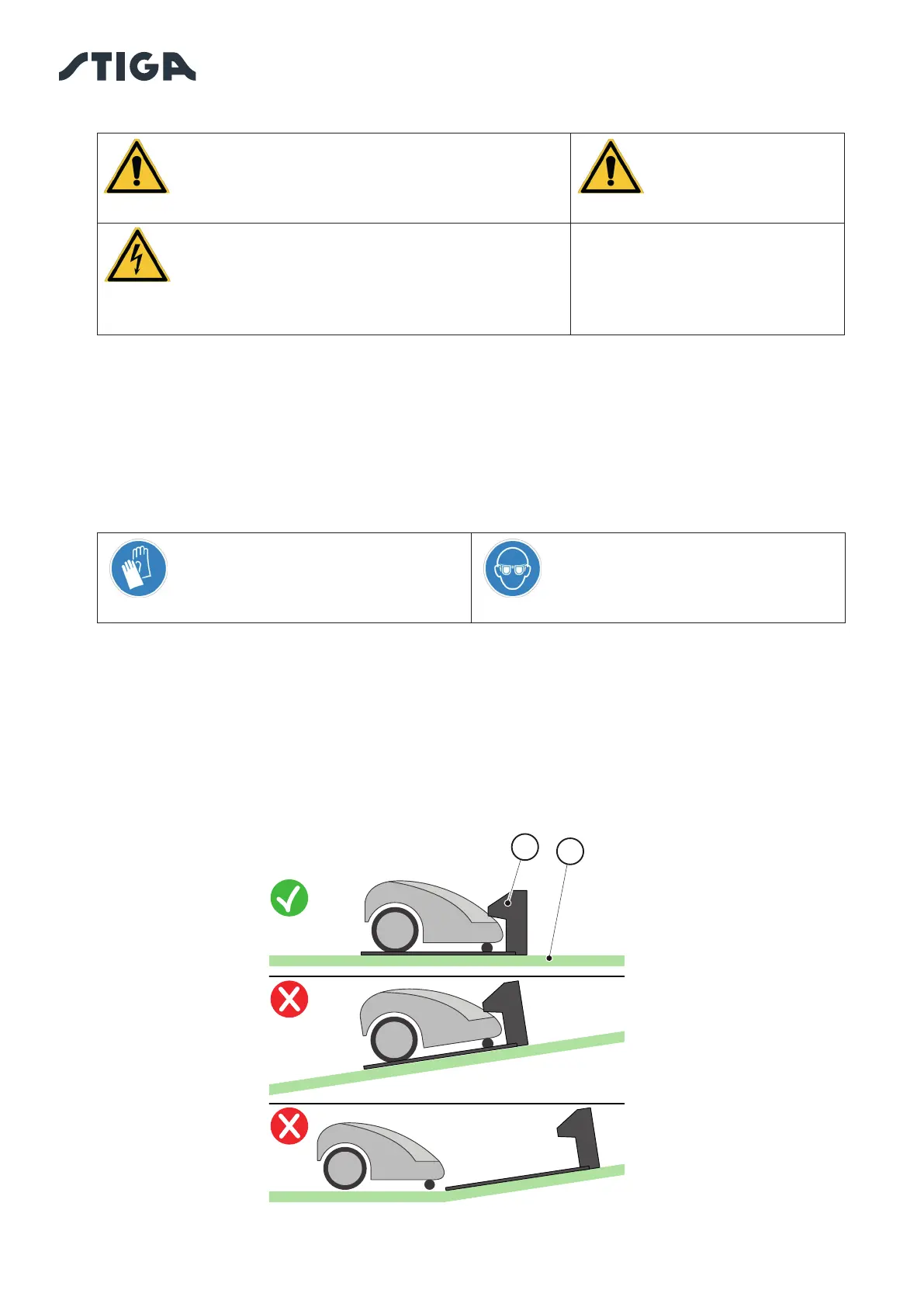 STIGA