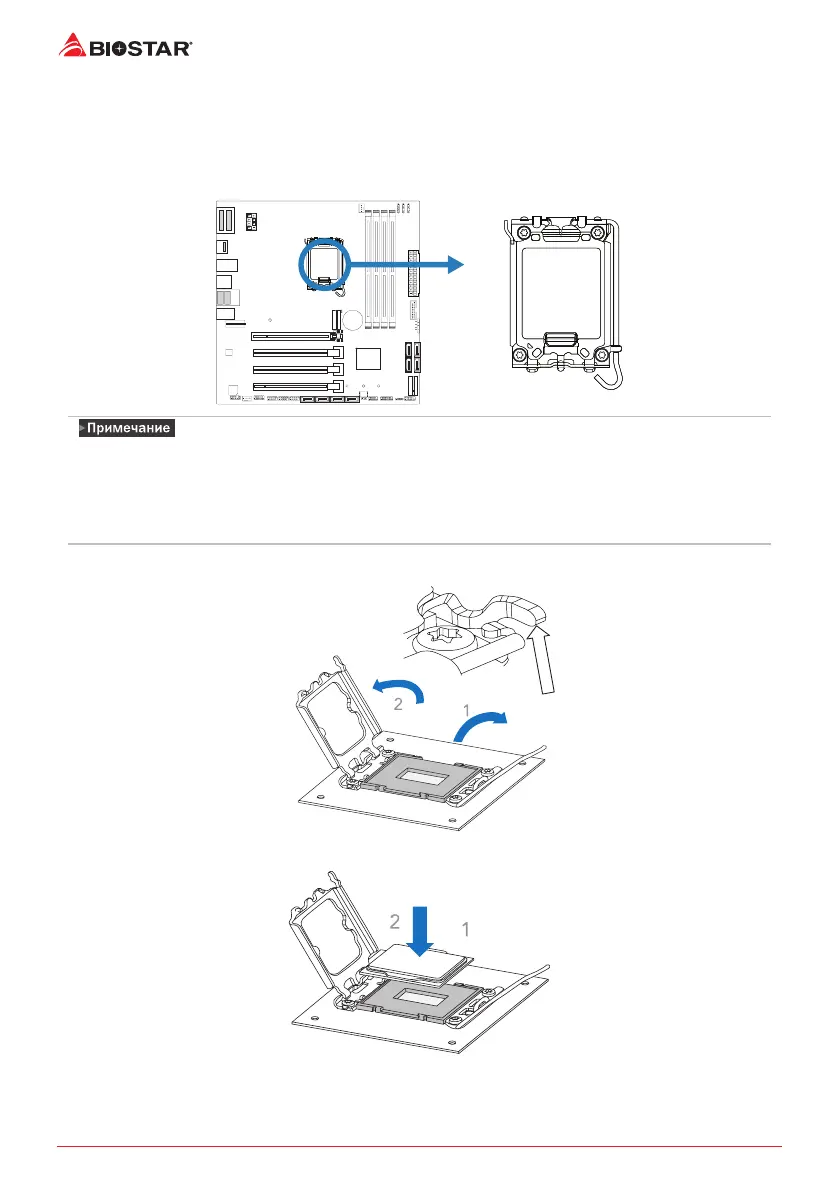 BIOSTAR

Примечание

2

1

2

1